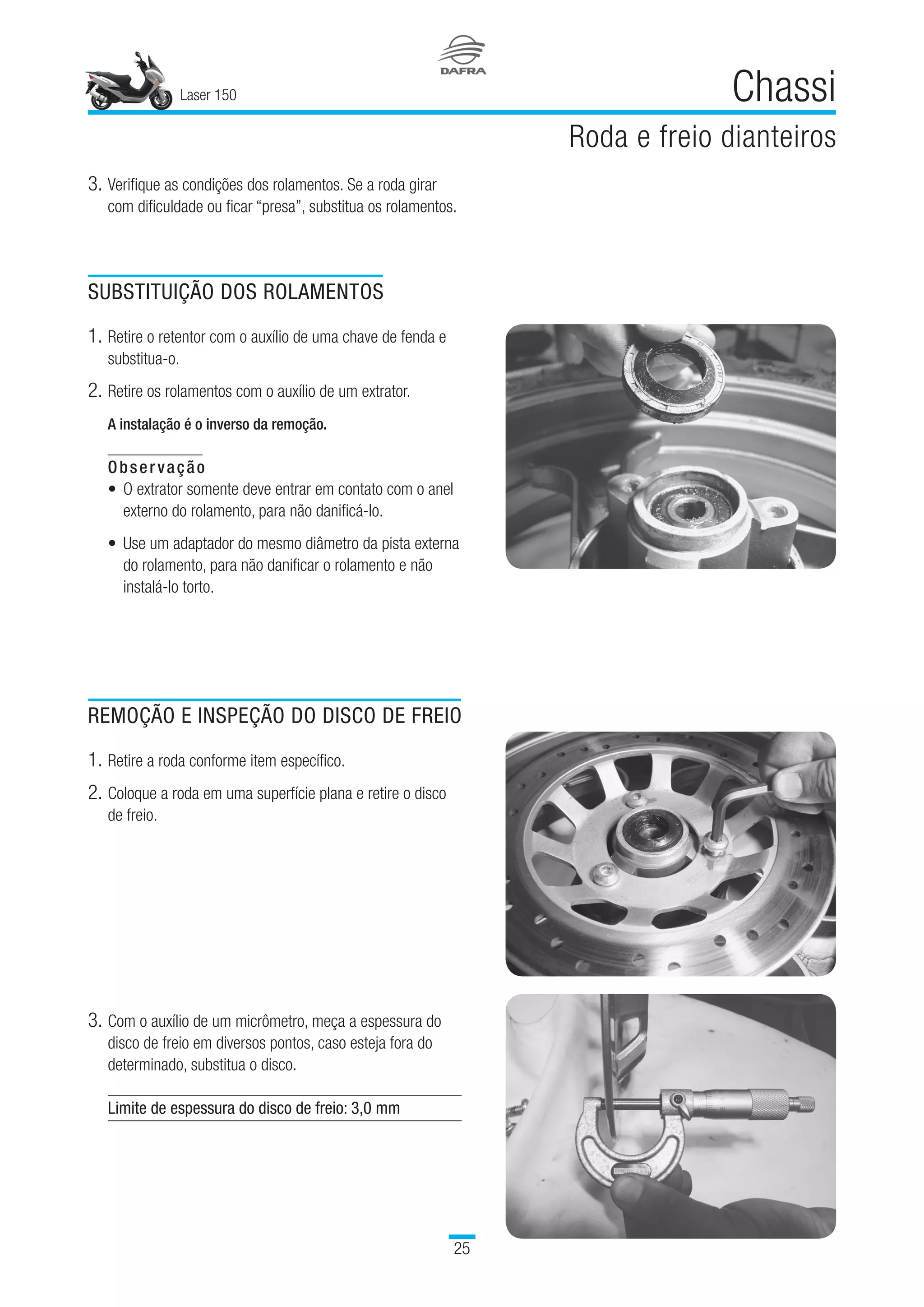 Laser 150

DAFRA

Chassi

Roda e freio dianteiros

3. Verifique as condições dos rolamentos. Se a roda girar com dificuldade ou ficar “presa”, substitua os rolamentos.

SUBSTITUIÇÃO DOS ROLAMENTOS

1. Retire o retentor com o auxílio de uma chave de fenda e substitua-o.

2. Retire os rolamentos com o auxílio de um extrator.

A instalação é o inverso da remoção.

Observação
• O extrator somente deve entrar em contato com o anel externo do rolamento, para não danificá-lo.
• Use um adaptador do mesmo diâmetro da pista externa do rolamento, para não danificar o rolamento e não instalá-lo torto.

REMOÇÃO E INSPEÇÃO DO DISCO DE FREIO

1. Retire a roda conforme item específico.

2. Coloque a roda em uma superfície plana e retire o disco de freio.

3. Com o auxílio de um micrômetro, meça a espessura do disco de freio em diversos pontos, caso esteja fora do determinado, substitua o disco.

Limite de espessura do disco de freio: 3,0 mm

25