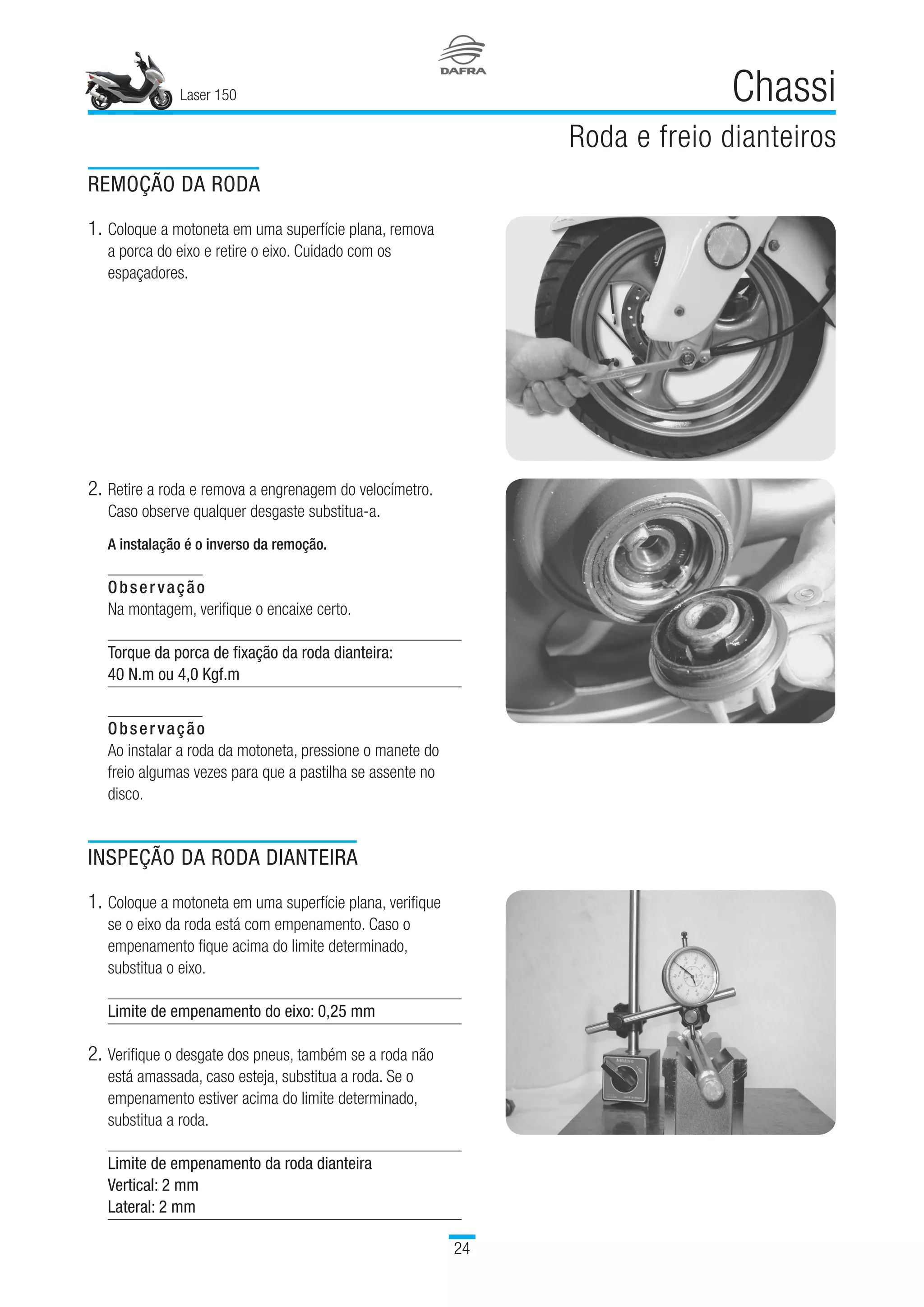 Laser 150

DAFRA

Chassi

Roda e freio dianteiros

REMOÇÃO DA RODA

1. Coloque a motoneta em uma superfície plana, remova a porca do eixo e retire o eixo. Cuidado com os espaçadores.

2. Retire a roda e remova a engrenagem do velocímetro. Caso observe qualquer desgaste substitua-a.

A instalação é o inverso da remoção.

Observação
Na montagem, verifique o encaixe certo.

Torque da porca de fixação da roda dianteira:
40 N.m ou 4,0 Kgf.m

Observação
Ao instalar a roda da motoneta, pressione o manete do freio algumas vezes para que a pastilha se assente no disco.

INSPEÇÃO DA RODA DIANTEIRA

1. Coloque a motoneta em uma superfície plana, verifique se o eixo da roda está com empenamento. Caso o empenamento fique acima do limite determinado, substitua o eixo.

Limite de empenamento do eixo: 0,25 mm

2. Verifique o desgate dos pneus, também se a roda não está amassada, caso esteja, substitua a roda. Se o empenamento estiver acima do limite determinado, substitua a roda.

Limite de empenamento da roda dianteira
Vertical: 2 mm
Lateral: 2 mm

24