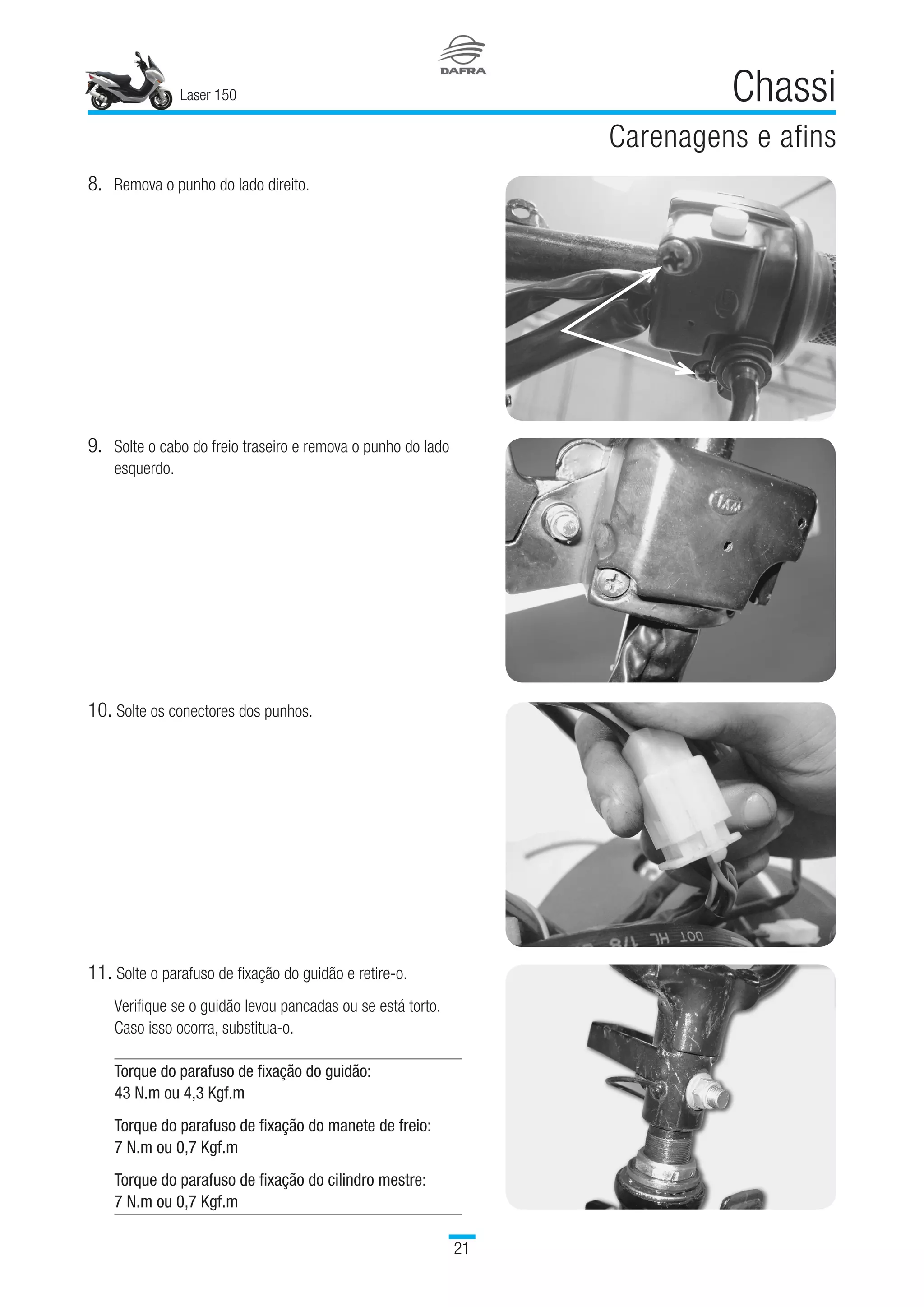 Laser 150

DAFRA

Chassi

Carenagens e afins

8. Remova o punho do lado direito.

9. Solte o cabo do freio traseiro e remova o punho do lado esquerdo.

10. Solte os conectores dos punhos.

DOT HL 1/8

11. Solte o parafuso de fixação do guidão e retire-o.

Verifique se o guidão levou pancadas ou se está torto. Caso isso ocorra, substitua-o.

Torque do parafuso de fixação do guidão: 43 N.m ou 4,3 Kgf.m

Torque do parafuso de fixação do manete de freio: 7 N.m ou 0,7 Kgf.m

Torque do parafuso de fixação do cilindro mestre: 7 N.m ou 0,7 Kgf.m

21