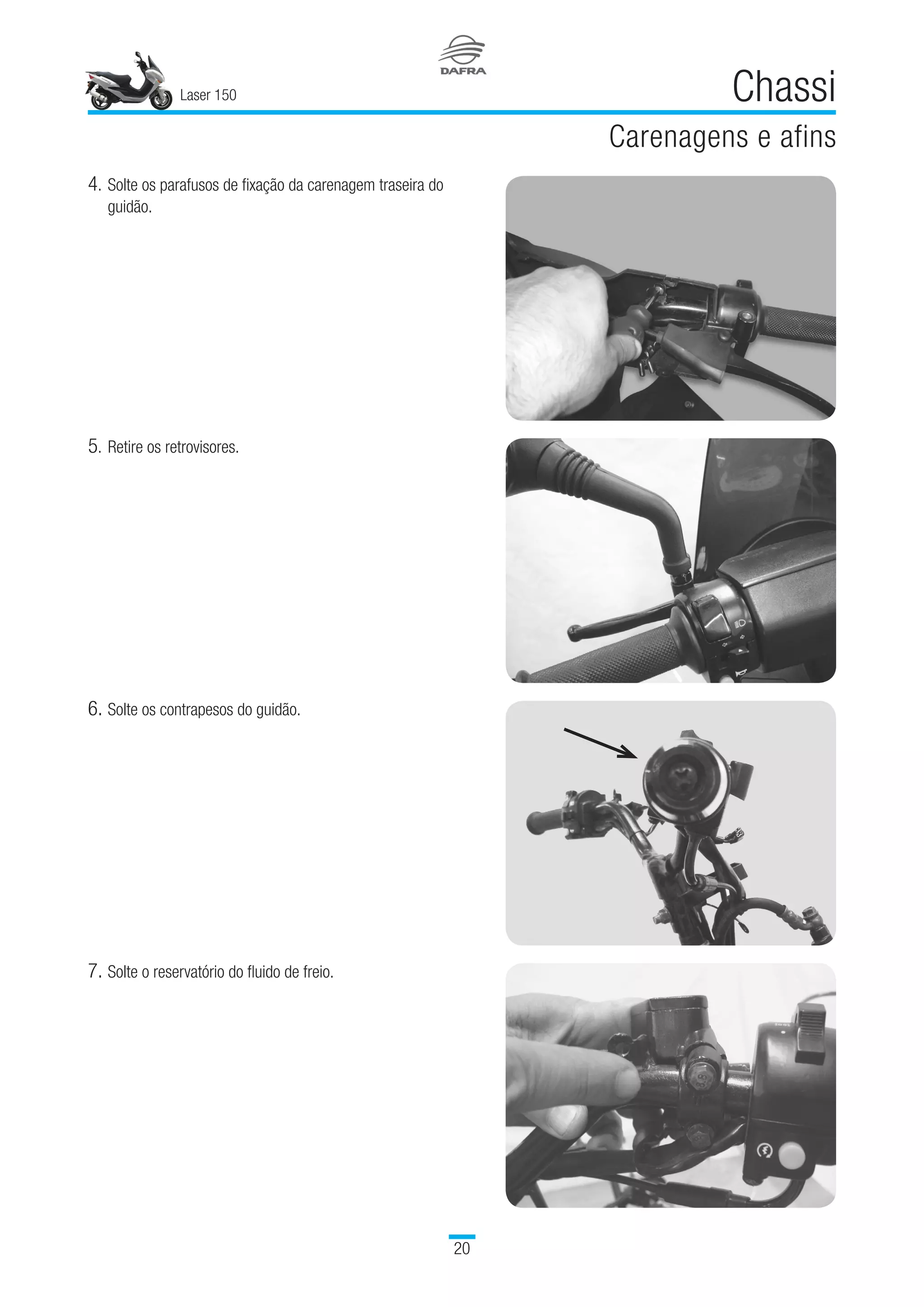 Laser 150

DAFRA

Chassi

Carenagens e afins

4. Solte os parafusos de fixação da carenagem traseira do guidão.

5. Retire os retrovisores.

6. Solte os contrapesos do guidão.

7. Solte o reservatório do fluido de freio.

20