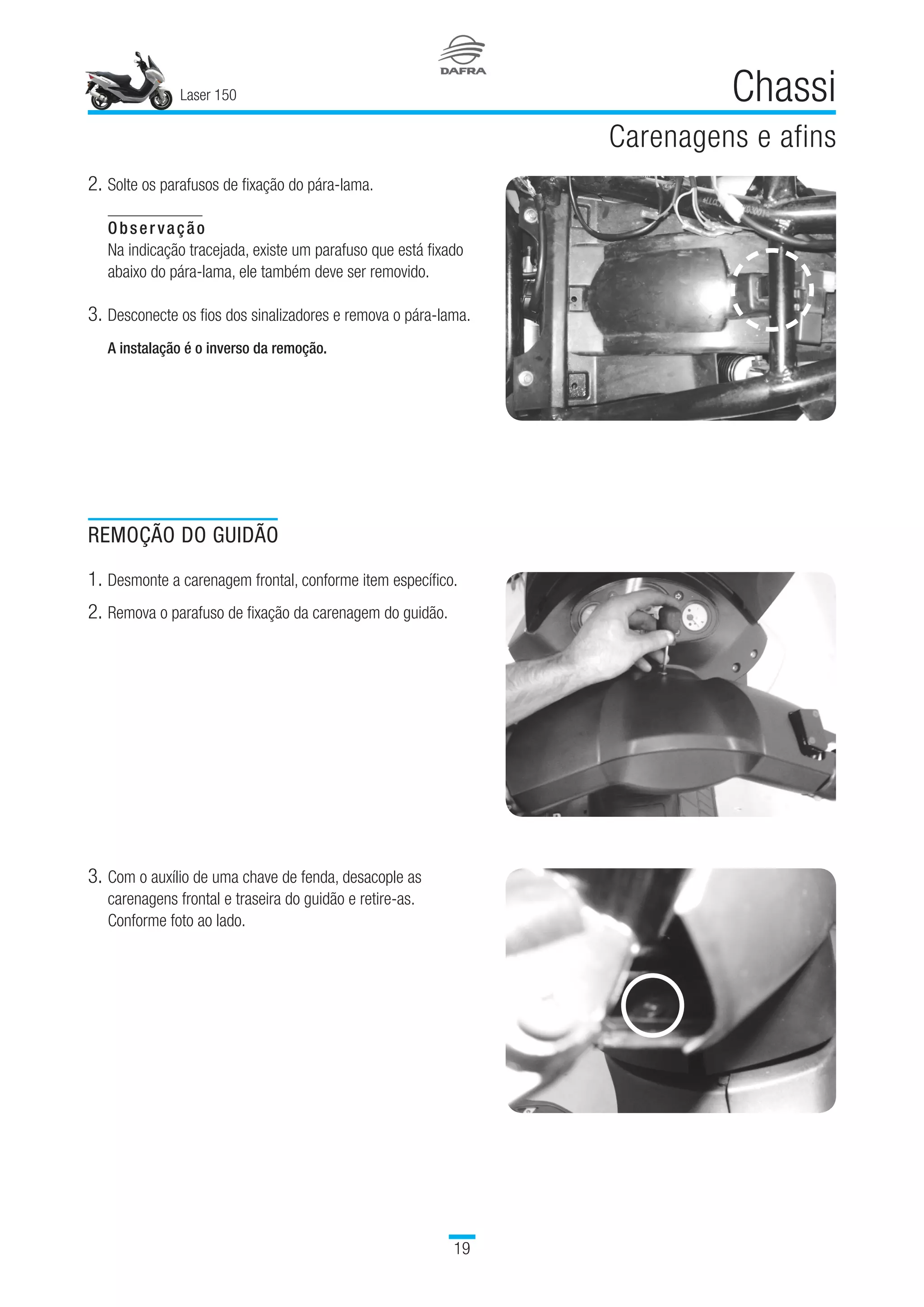 Laser 150

DAFRA

Chassi

Carenagens e afins

2. Solte os parafusos de fixação do pára-lama.

Observação
Na indicação tracejada, existe um parafuso que está fixado abaixo do pára-lama, ele também deve ser removido.

3. Desconecte os fios dos sinalizadores e remova o pára-lama.

A instalação é o inverso da remoção.

REMOÇÃO DO GUIDÃO

1. Desmonte a carenagem frontal, conforme item específico.

2. Remova o parafuso de fixação da carenagem do guidão.

3. Com o auxílio de uma chave de fenda, desacople as carenagens frontal e traseira do guidão e retire-as. Conforme foto ao lado.

19