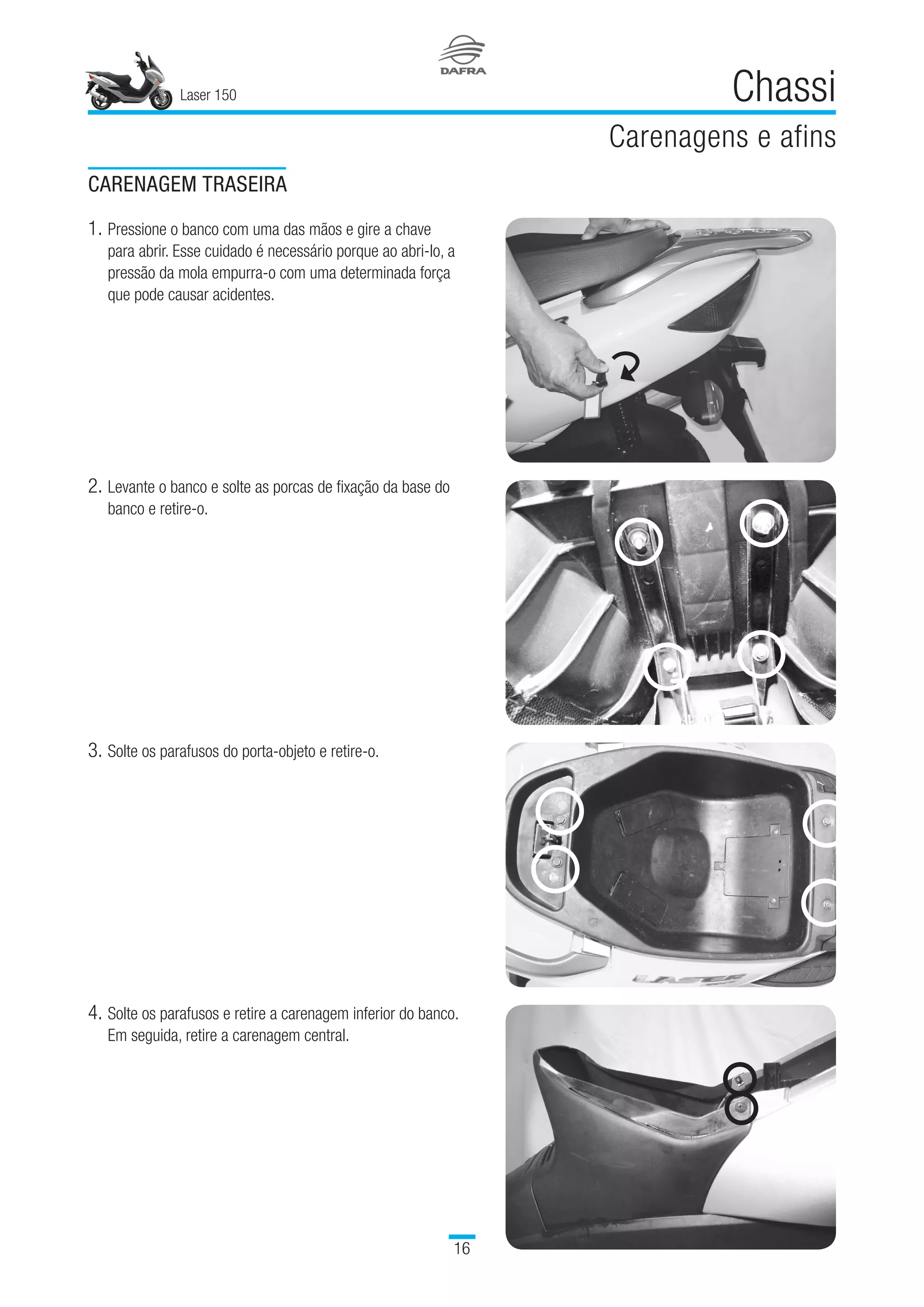 Laser 150

DAFRA

Chassi

Carenagens e afins

CARENAGEM TRASEIRA

1. Pressione o banco com uma das mãos e gire a chave para abrir. Esse cuidado é necessário porque ao abri-lo, a pressão da mola empurra-o com uma determinada força que pode causar acidentes.

2. Levante o banco e solte as porcas de fixação da base do banco e retire-o.

3. Solte os parafusos do porta-objeto e retire-o.

LASER

4. Solte os parafusos e retire a carenagem inferior do banco. Em seguida, retire a carenagem central.

16