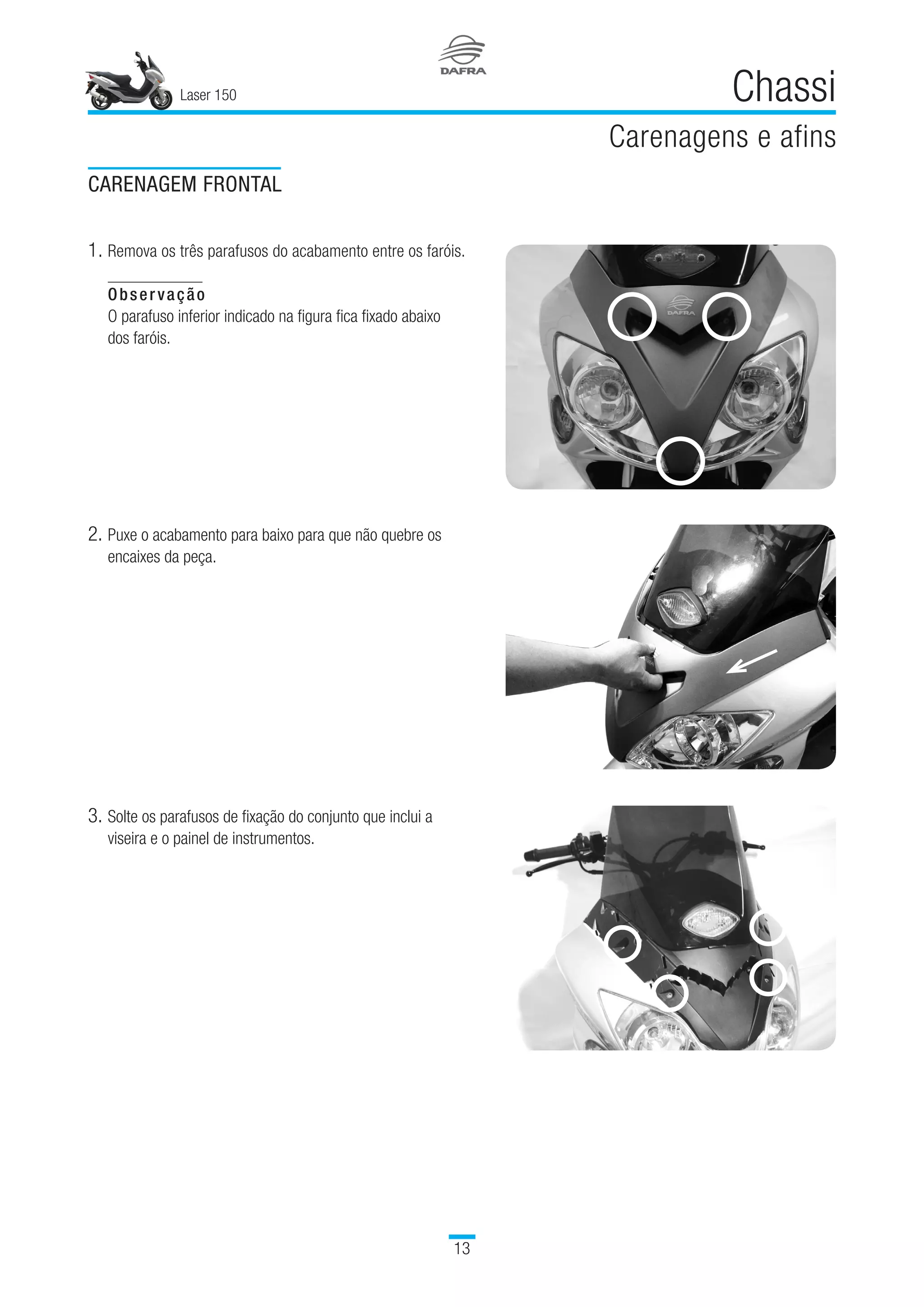 Laser 150

DAFRA

Chassi

Carenagens e afins

CARENAGEM FRONTAL

1. Remova os três parafusos do acabamento entre os faróis.

Observação
O parafuso inferior indicado na figura fica fixado abaixo dos faróis.

DAFRA

2. Puxe o acabamento para baixo para que não quebre os encaixes da peça.

3. Solte os parafusos de fixação do conjunto que inclui a viseira e o painel de instrumentos.

13