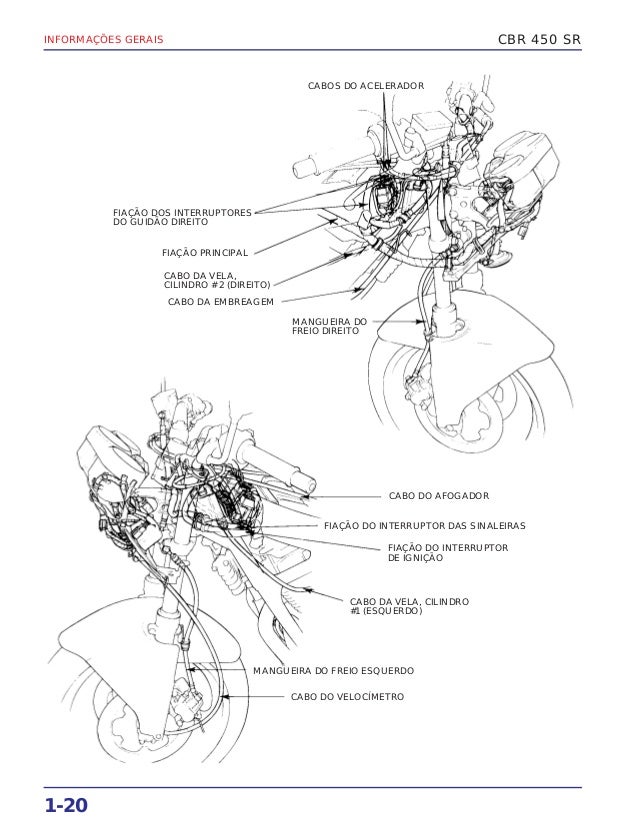 INFORMAÇÕES GERAIS

CBR 450 SR

CABOS DO ACELERADOR

FIAÇÃO DOS INTERRUPTORES DO GUIDÃO DIREITO

FIAÇÃO PRINCIPAL

CABO DA VELA, CILINDRO #2 (DIREITO)

CABO DA EMBREAGEM

MANGUEIRA DO FREIO DIREITO

CABO DO AFOGADOR

FIAÇÃO DO INTERRUPTOR DAS SINALEIRAS

FIAÇÃO DO INTERRUPTOR DE IGNIÇÃO

CABO DA VELA, CILINDRO #1 (ESQUERDO)

MANGUEIRA DO FREIO ESQUERDO

CABO DO VELOCÍMETRO

1-20