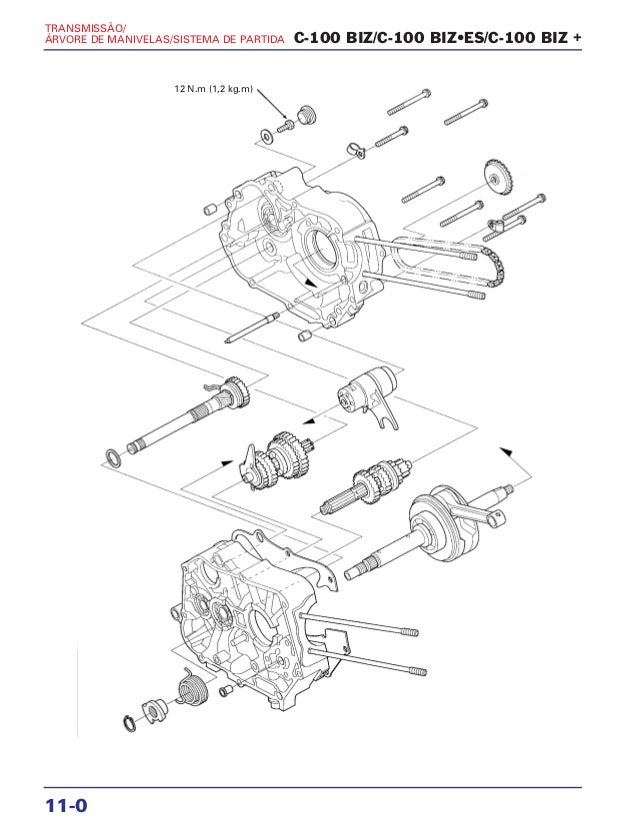 TRANSMISSÃO/
ÁRVORE DE MANIVELAS/SISTEMA DE PARTIDA C-100 BIZ/C-100 BIZ•ES/C-100 BIZ +

12 N.m (1,2 kg.m)

11-0