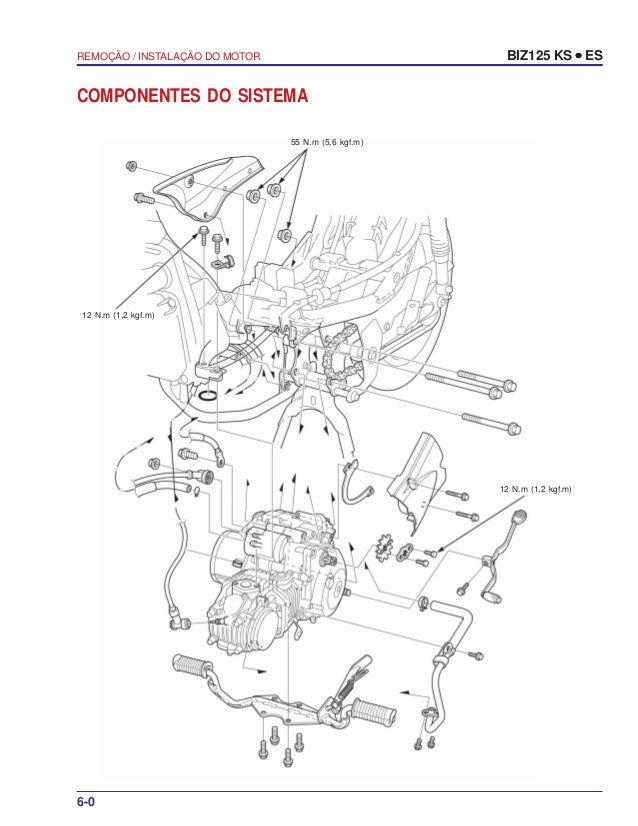 REMOÇÃO / INSTALAÇÃO DO MOTOR

BIZ125 KS • ES

COMPONENTES DO SISTEMA

55 N.m (5,6 kgf.m)

12 N.m (1,2 kgf.m)

12 N.m (1,2 kgf.m)

6-0