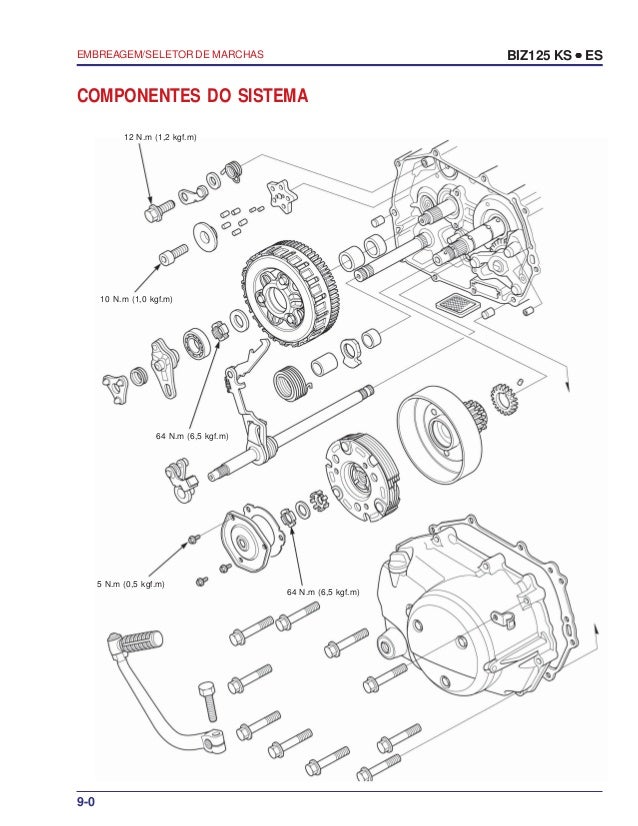 EMBREAGEM/SELETOR DE MARCHAS

BIZ125 KS • ES

COMPONENTES DO SISTEMA

12 N.m (1,2 kgf.m)

10 N.m (1,0 kgf.m)

64 N.m (6,5 kgf.m)

5 N.m (0,5 kgf.m)

64 N.m (6,5 kgf.m)

9-0