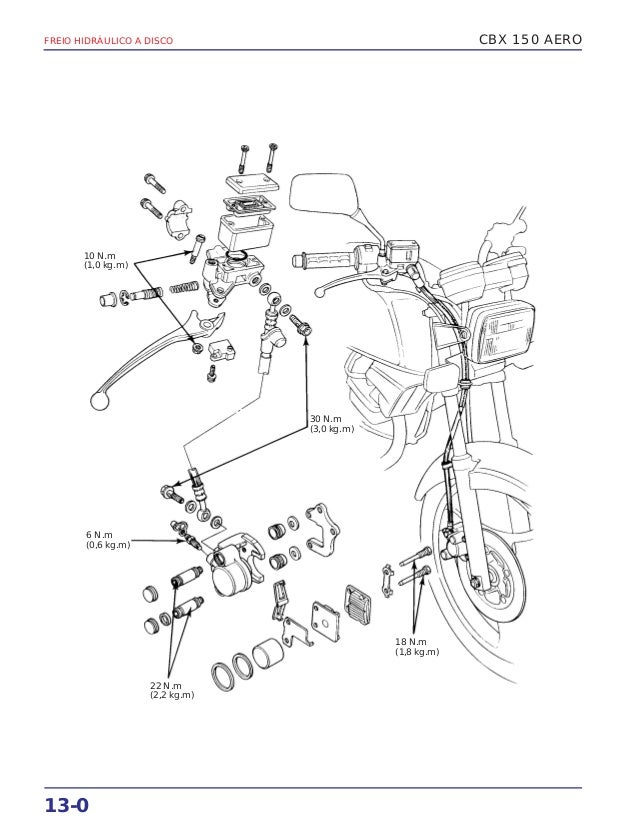 FREIO HIDRÁULICO A DISCO

CBX 150 AERO

10 N.m
(1,0 kg.m)

30 N.m
(3,0 kg.m)

6 N.m
(0,6 kg.m)

18 N.m
(1,8 kg.m)

22 N.m
(2,2 kg.m)

13-0