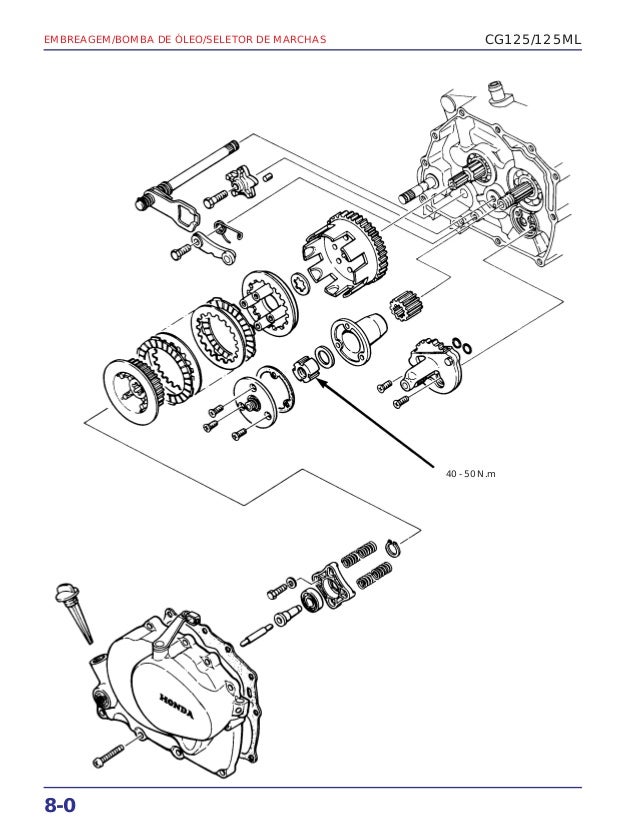 EMBREAGEM/BOMBA DE ÓLEO/SELETOR DE MARCHAS

CG125/125ML

40 - 50 N.m

HONDA

8-0