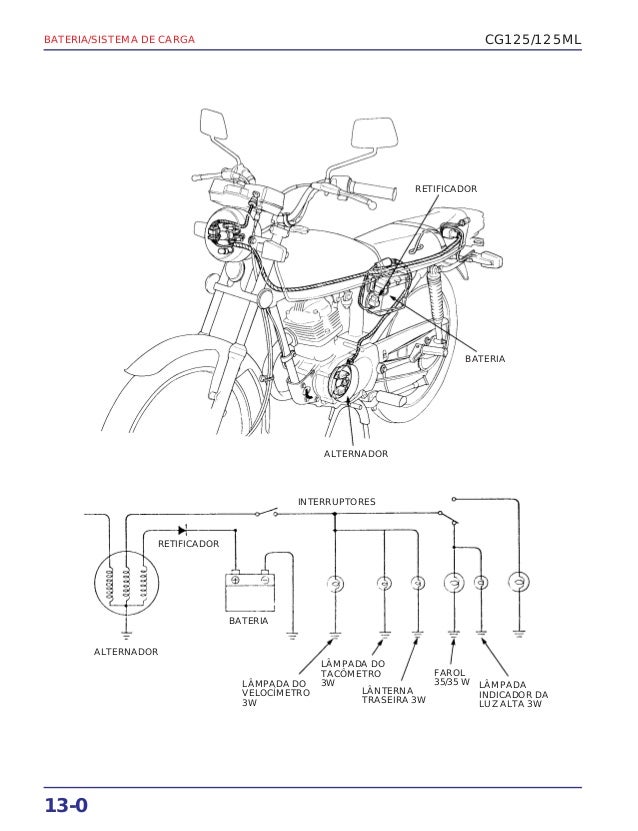 BATERIA/SISTEMA DE CARGA

CG125/125ML

RETIFICADOR

BATERIA

ALTERNADOR

INTERRUPTORES

RETIFICADOR

BATERIA

ALTERNADOR

LÂMPADA DO VELOCÍMETRO 3W

LÂMPADA DO TACÔMETRO 3W

LÂNTERNA TRASEIRA 3W

FAROL 35/35 W

LÂMPADA INDICADOR DA LUZ ALTA 3W

13-0