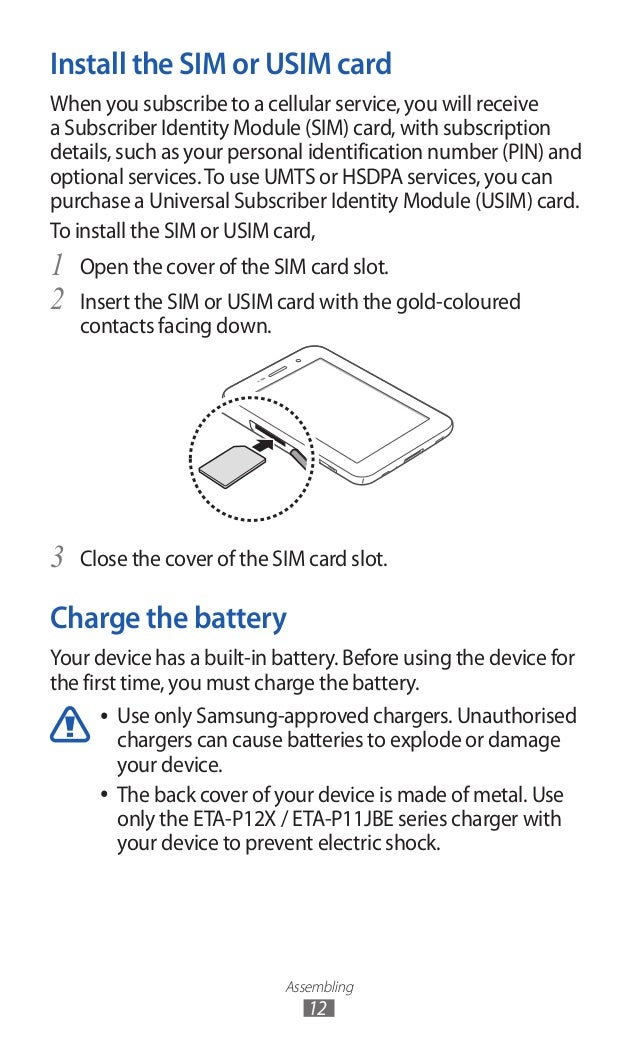 Install the SIM or USIM card

When you subscribe to a cellular service, you will receive a Subscriber Identity Module (SIM) card, with subscription details, such as your personal identification number (PIN) and optional services. To use UMTS or HSDPA services, you can purchase a Universal Subscriber Identity Module (USIM) card.

To install the SIM or USIM card,

1 Open the cover of the SIM card slot.

2 Insert the SIM or USIM card with the gold-coloured contacts facing down.

3 Close the cover of the SIM card slot.

Charge the battery

Your device has a built-in battery. Before using the device for the first time, you must charge the battery.

• Use only Samsung-approved chargers. Unauthorised chargers can cause batteries to explode or damage your device.

• The back cover of your device is made of metal. Use only the ETA-P12X / ETA-P11JBE series charger with your device to prevent electric shock.

Assembling

12