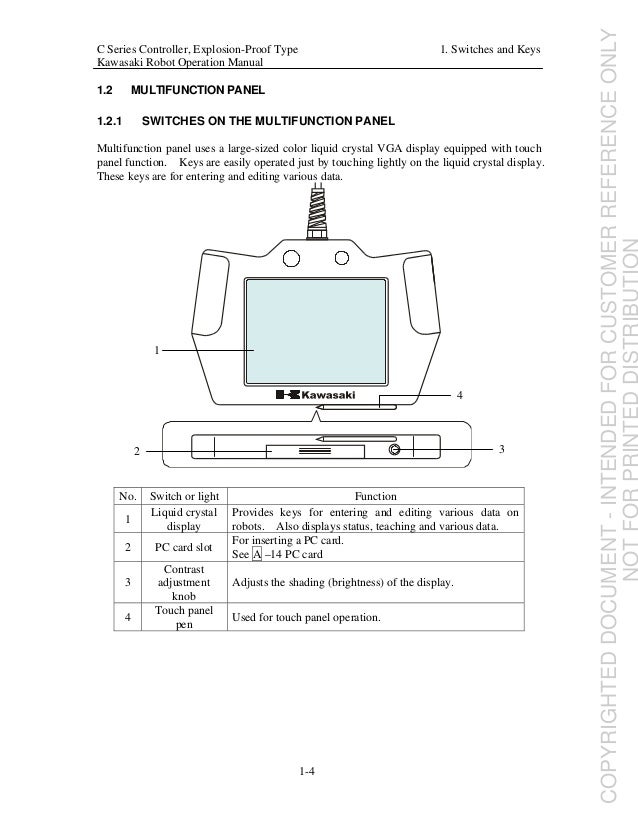 C Series Controller, Explosion-Proof Type
Kawasaki Robot Operation Manual

1. Switches and Keys

1.2 MULTIFUNCTION PANEL

1.2.1 SWITCHES ON THE MULTIFUNCTION PANEL

Multifunction panel uses a large-sized color liquid crystal VGA display equipped with touch panel function. Keys are easily operated just by touching lightly on the liquid crystal display. These keys are for entering and editing various data.

1

Kawasaki

4

2

3

| No. | Switch or light | Function |
|---|---|---|
| 1 | Liquid crystal display | Provides keys for entering and editing various data on robots. Also displays status, teaching and various data. |
| 2 | PC card slot | For inserting a PC card. See A –14 PC card |
| 3 | Contrast adjustment knob | Adjusts the shading (brightness) of the display. |
| 4 | Touch panel pen | Used for touch panel operation. |

1-4

COPYRIGHTED DOCUMENT - INTENDED FOR CUSTOMER REFERENCE ONLY
NOT FOR PRINTED DISTRIBUTION