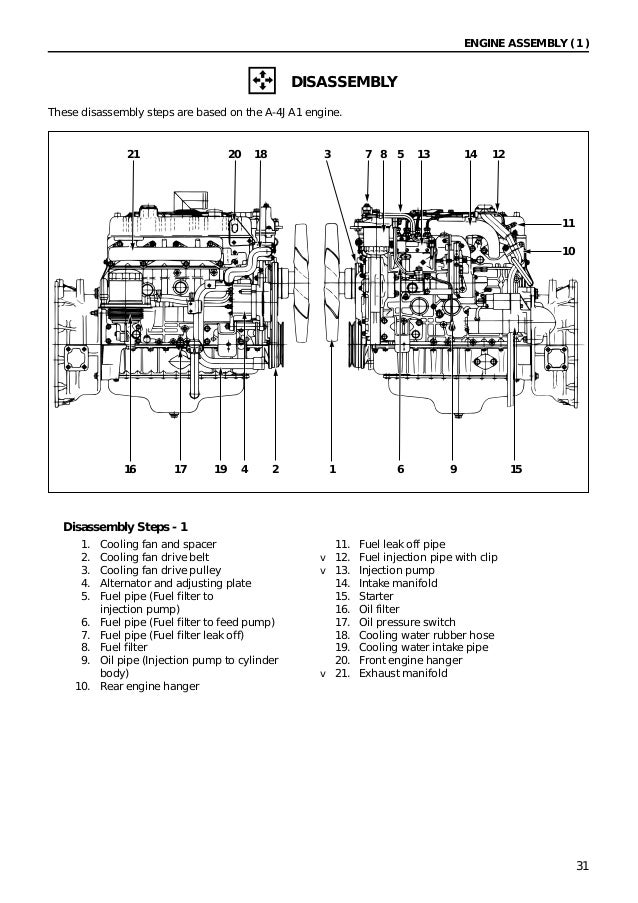 ENGINE ASSEMBLY ( 1 )

DISASSEMBLY

These disassembly steps are based on the A-4JA1 engine.

21 20 18 3 7 8 5 13 14 12 11 10

16 17 19 4 2 1 6 9 15

Disassembly Steps - 1

1. Cooling fan and spacer
2. Cooling fan drive belt
3. Cooling fan drive pulley
4. Alternator and adjusting plate
5. Fuel pipe (Fuel filter to injection pump)
6. Fuel pipe (Fuel filter to feed pump)
7. Fuel pipe (Fuel filter leak off)
8. Fuel filter
9. Oil pipe (Injection pump to cylinder body)
10. Rear engine hanger

11. Fuel leak off pipe
v 12. Fuel injection pipe with clip
v 13. Injection pump
14. Intake manifold
15. Starter
16. Oil filter
17. Oil pressure switch
18. Cooling water rubber hose
19. Cooling water intake pipe
20. Front engine hanger
v 21. Exhaust manifold

31