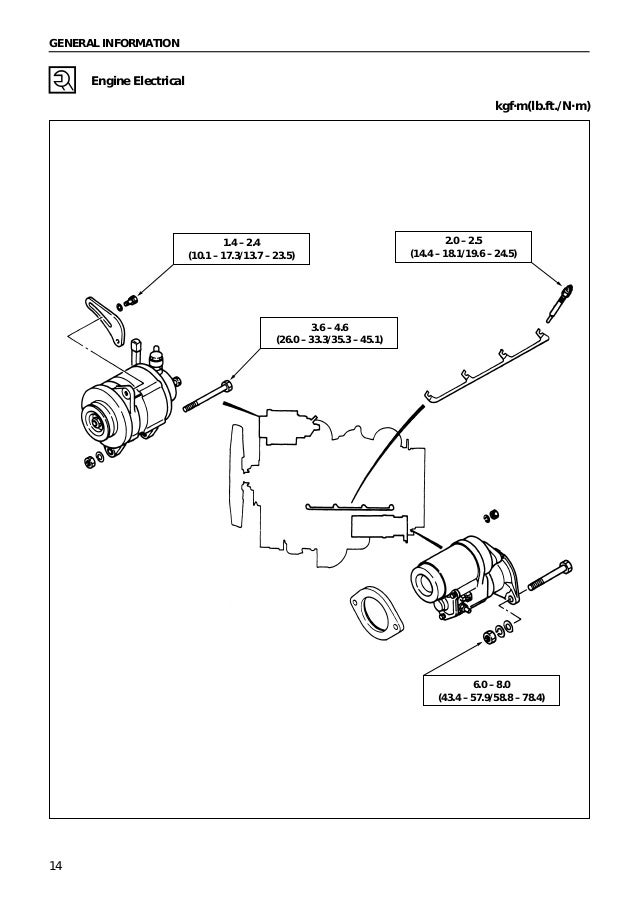 GENERAL INFORMATION

Engine Electrical

kgf·m(lb.ft./N·m)

1.4 – 2.4
(10.1 – 17.3/13.7 – 23.5)

2.0 – 2.5
(14.4 – 18.1/19.6 – 24.5)

3.6 – 4.6
(26.0 – 33.3/35.3 – 45.1)

6.0 – 8.0
(43.4 – 57.9/58.8 – 78.4)

14