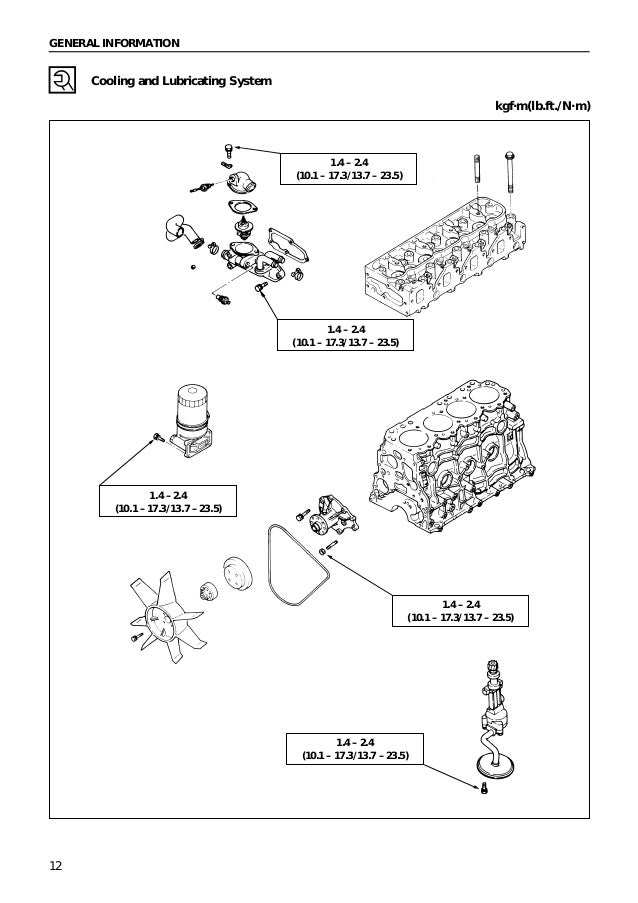 GENERAL INFORMATION

Cooling and Lubricating System

kgf·m(lb.ft./N·m)

1.4 – 2.4
(10.1 – 17.3/13.7 – 23.5)

1.4 – 2.4
(10.1 – 17.3/13.7 – 23.5)

1.4 – 2.4
(10.1 – 17.3/13.7 – 23.5)

1.4 – 2.4
(10.1 – 17.3/13.7 – 23.5)

1.4 – 2.4
(10.1 – 17.3/13.7 – 23.5)

12