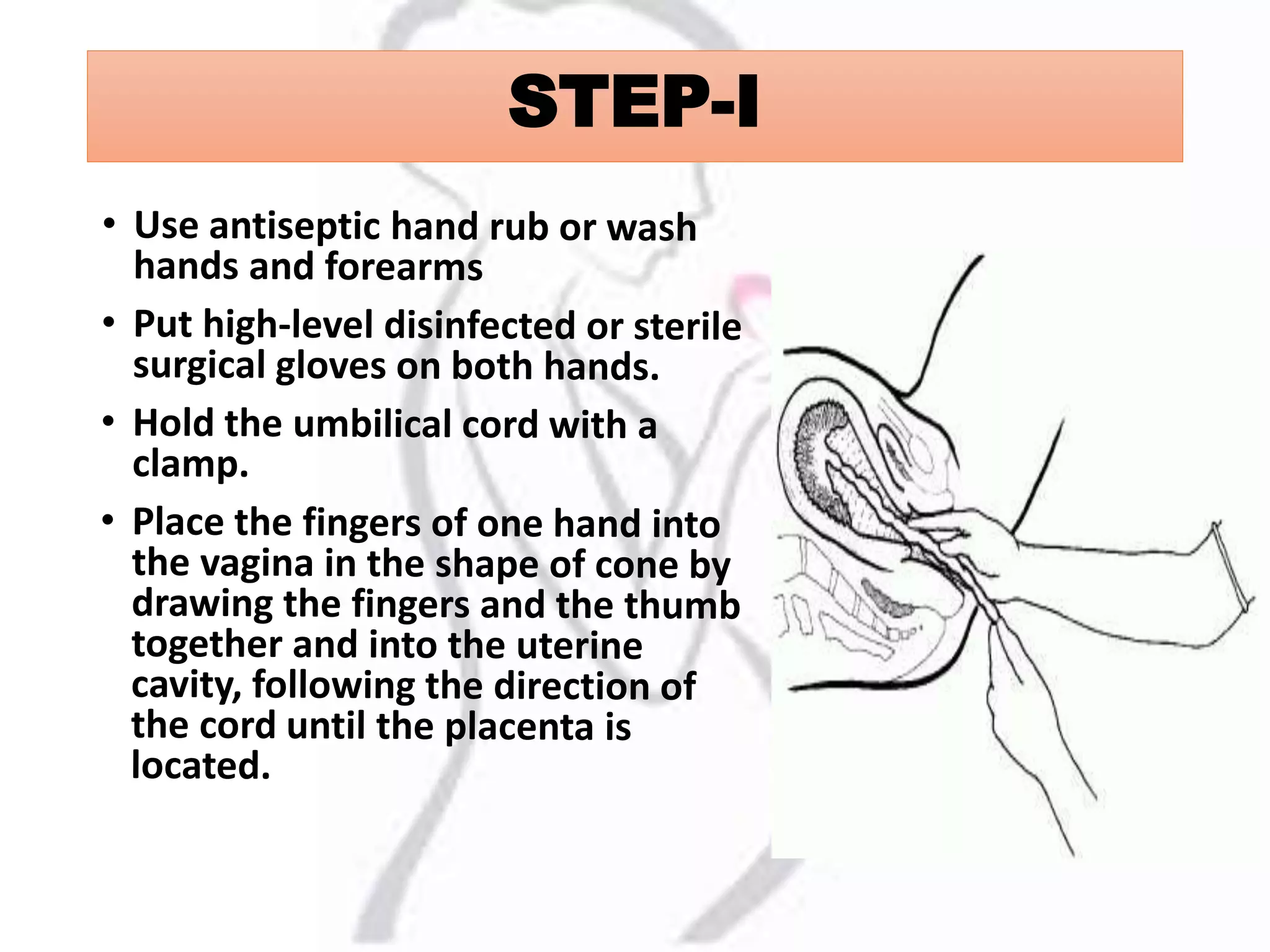 STEP-I

• Use antiseptic hand rub or wash hands and forearms

• Put high-level disinfected or sterile surgical gloves on both hands.

• Hold the umbilical cord with a clamp.

• Place the fingers of one hand into the vagina in the shape of cone by drawing the fingers and the thumb together and into the uterine cavity, following the direction of the cord until the placenta is located.