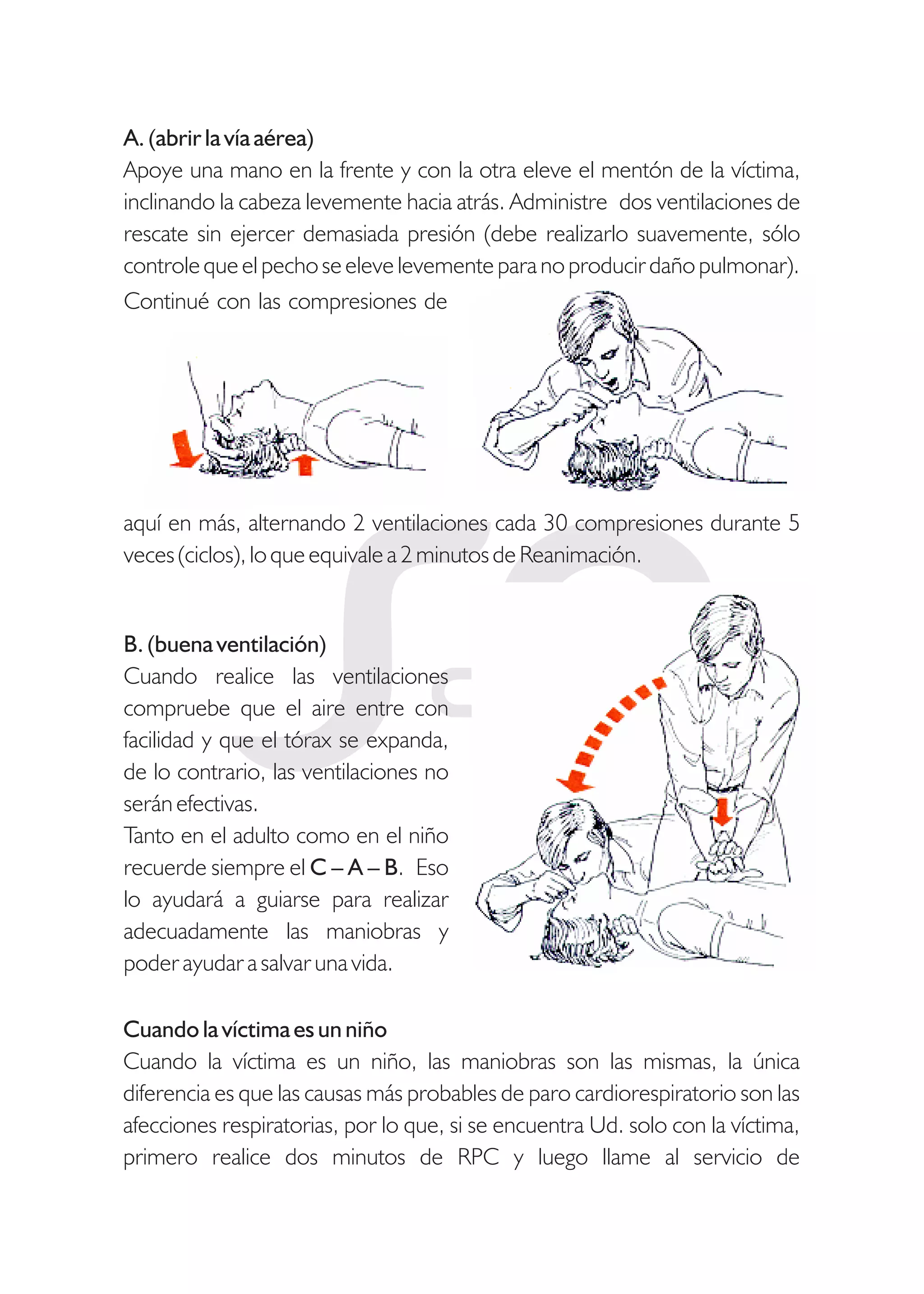 A. (abrir la vía aérea)
Apoye una mano en la frente y con la otra eleve el mentón de la víctima, inclinando la cabeza levemente hacia atrás. Administre dos ventilaciones de rescate sin ejercer demasiada presión (debe realizarlo suavemente, sólo controle que el pecho se eleve levemente para no producir daño pulmonar). Continué con las compresiones de aquí en más, alternando 2 ventilaciones cada 30 compresiones durante 5 veces (ciclos), lo que equivale a 2 minutos de Reanimación.

B. (buena ventilación)
Cuando realice las ventilaciones compruebe que el aire entre con facilidad y que el tórax se expanda, de lo contrario, las ventilaciones no serán efectivas.
Tanto en el adulto como en el niño recuerde siempre el C – A – B. Eso lo ayudará a guiarse para realizar adecuadamente las maniobras y poder ayudar a salvar una vida.

Cuando la víctima es un niño
Cuando la víctima es un niño, las maniobras son las mismas, la única diferencia es que las causas más probables de paro cardiorespiratorio son las afecciones respiratorias, por lo que, si se encuentra Ud. solo con la víctima, primero realice dos minutos de RPC y luego llame al servicio de