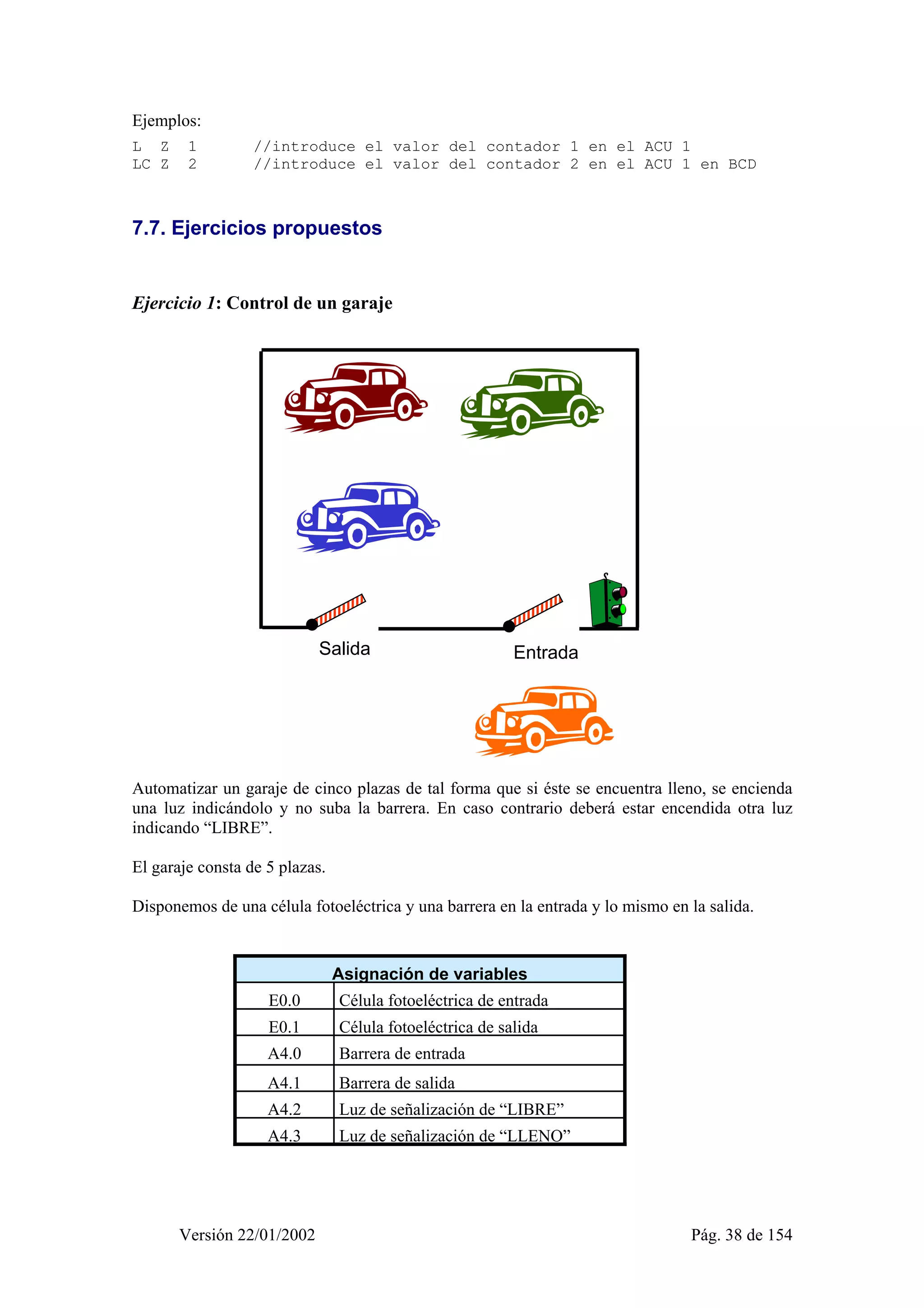 Ejemplos:

L Z 1 //introduce el valor del contador 1 en el ACU 1
LC Z 2 //introduce el valor del contador 2 en el ACU 1 en BCD

7.7. Ejercicios propuestos

Ejercicio 1: Control de un garaje

Salida

Entrada

Automatizar un garaje de cinco plazas de tal forma que si éste se encuentra lleno, se encienda una luz indicándolo y no suba la barrera. En caso contrario deberá estar encendida otra luz indicando “LIBRE”.

El garaje consta de 5 plazas.

Disponemos de una célula fotoeléctrica y una barrera en la entrada y lo mismo en la salida.

| Asignación de variables | |
|---|---|
| E0.0 | Célula fotoeléctrica de entrada |
| E0.1 | Célula fotoeléctrica de salida |
| A4.0 | Barrera de entrada |
| A4.1 | Barrera de salida |
| A4.2 | Luz de señalización de “LIBRE” |
| A4.3 | Luz de señalización de “LLENO” |

Versión 22/01/2002 Pág. 38 de 154