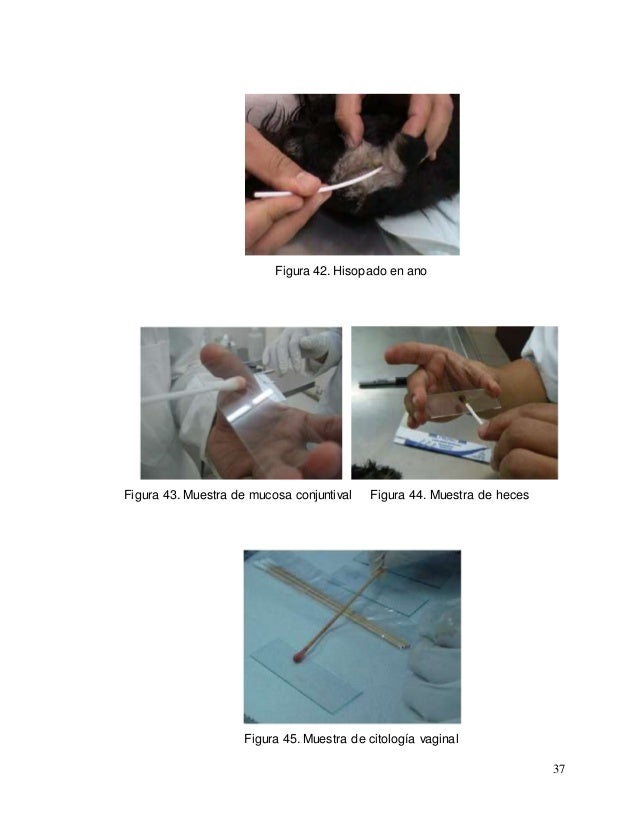 Figura 42. Hisopado en ano

Figura 43. Muestra de mucosa conjuntival

Figura 44. Muestra de heces

Figura 45. Muestra de citología vaginal

37