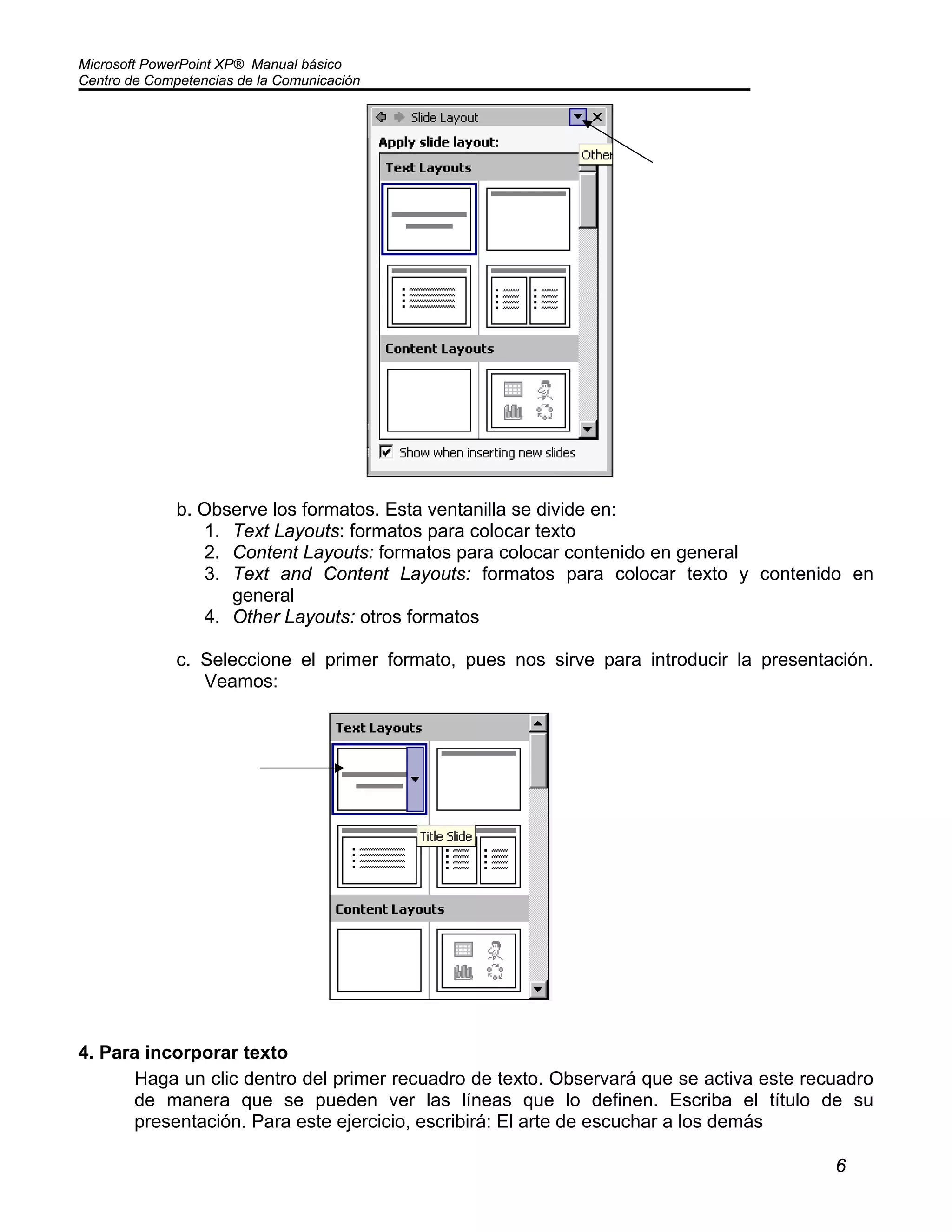 Microsoft PowerPoint XP®  Manual básico
Centro de Competencias de la Comunicación

Slide Layout
Apply slide layout:
Other
Text Layouts
Content Layouts
Show when inserting new slides

b. Observe los formatos. Esta ventanilla se divide en:
1. Text Layouts: formatos para colocar texto
2. Content Layouts: formatos para colocar contenido en general
3. Text and Content Layouts: formatos para colocar texto y contenido en general
4. Other Layouts: otros formatos

c. Seleccione el primer formato, pues nos sirve para introducir la presentación. Veamos:

Text Layouts
Title Slide
Content Layouts

4. Para incorporar texto
Haga un clic dentro del primer recuadro de texto. Observará que se activa este recuadro de manera que se pueden ver las líneas que lo definen. Escriba el título de su presentación. Para este ejercicio, escribirá: El arte de escuchar a los demás

6