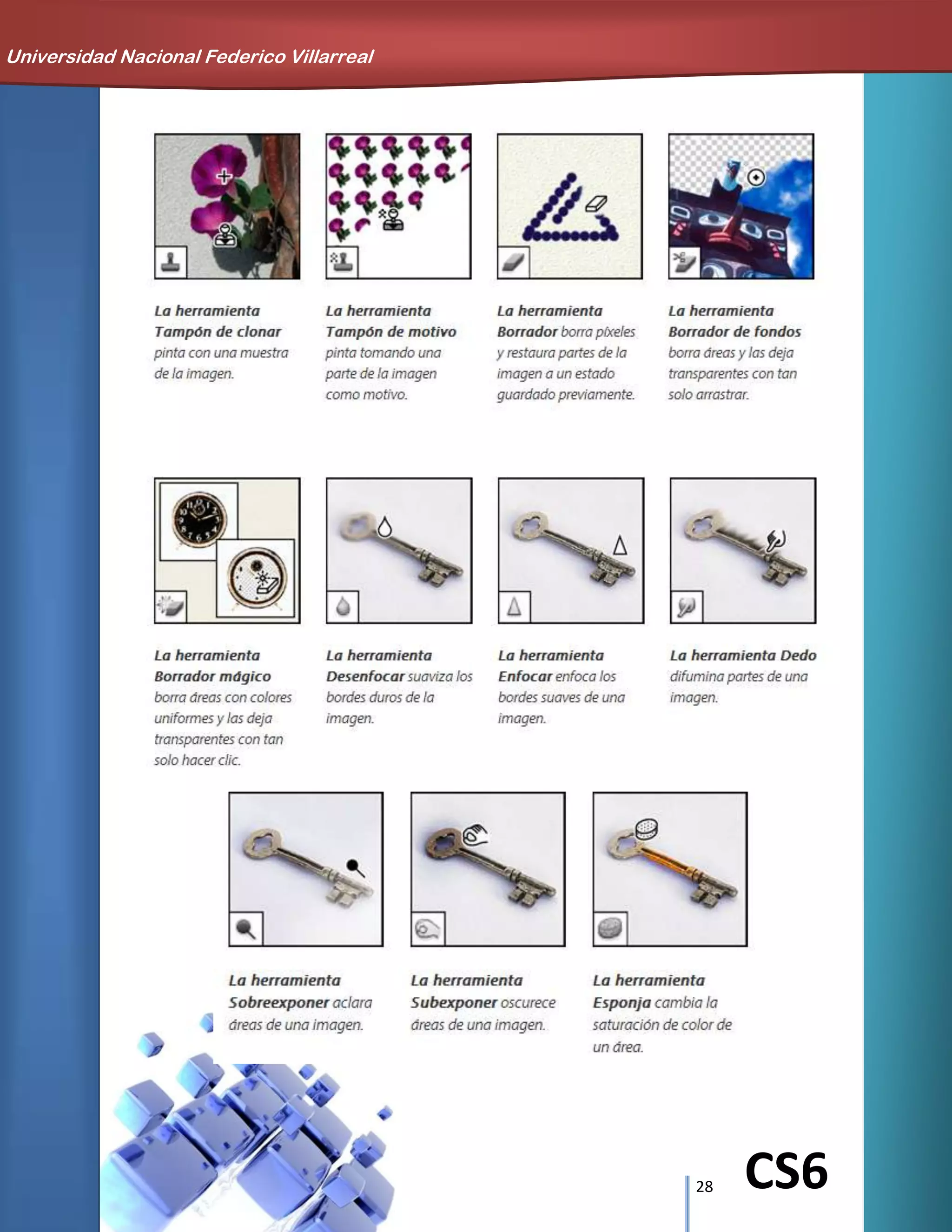 Universidad Nacional Federico Villarreal

La herramienta Tampón de clonar pinta con una muestra de la imagen.

La herramienta Tampón de motivo pinta tomando una parte de la imagen como motivo.

La herramienta Borrador borra píxeles y restaura partes de la imagen a un estado guardado previamente.

La herramienta Borrador de fondos borra áreas y las deja transparentes con tan solo arrastrar.

La herramienta Borrador mágico borra áreas con colores uniformes y las deja transparentes con tan solo hacer clic.

La herramienta Desenfocar suaviza los bordes duros de la imagen.

La herramienta Enfocar enfoca los bordes suaves de una imagen.

La herramienta Dedo difumina partes de una imagen.

La herramienta Sobreexponer aclara áreas de una imagen.

La herramienta Subexponer oscurece áreas de una imagen.

La herramienta Esponja cambia la saturación de color de un área.

28

CS6