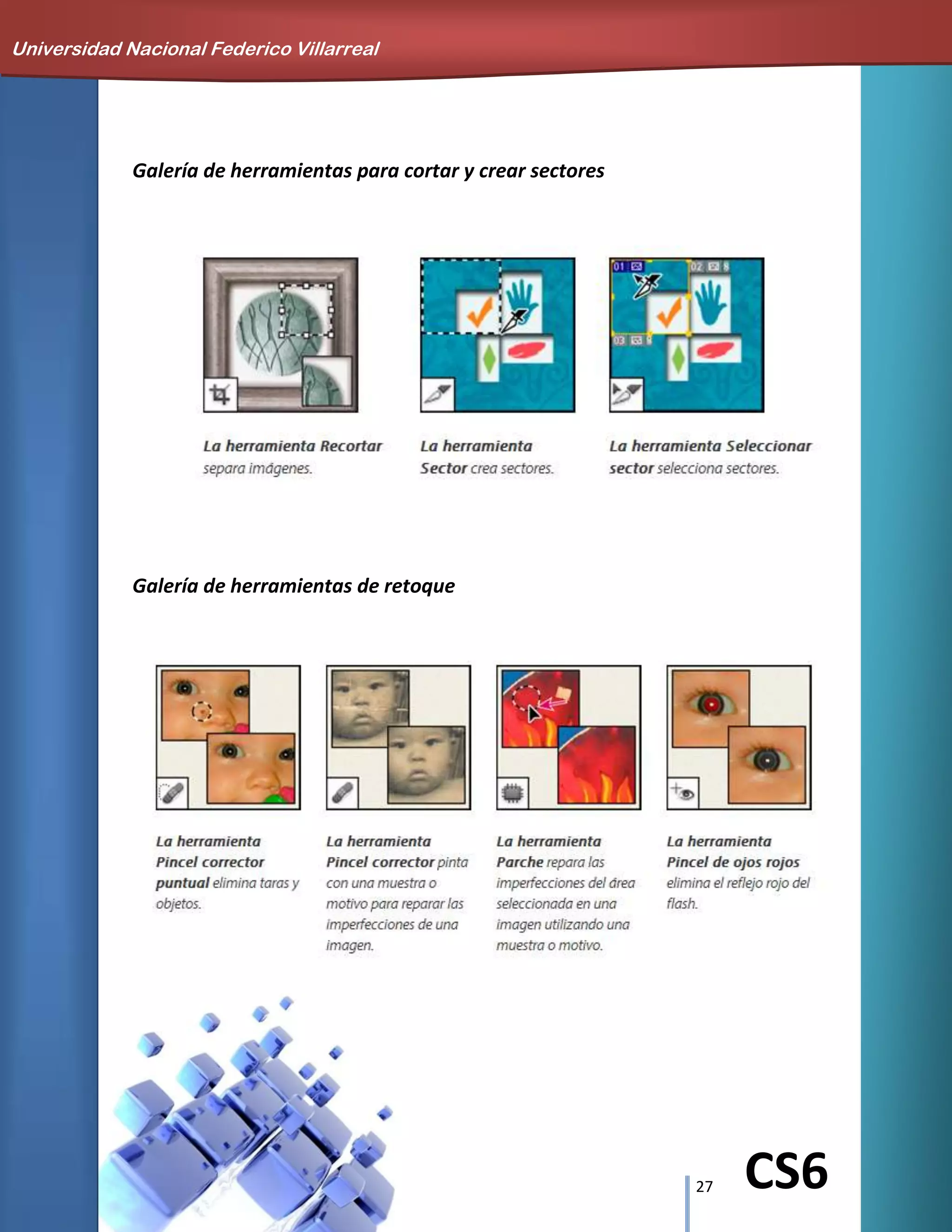 Universidad Nacional Federico Villarreal

Galería de herramientas para cortar y crear sectores

01 02 03

La herramienta Recortar separa imágenes.

La herramienta Sector crea sectores.

La herramienta Seleccionar sector selecciona sectores.

Galería de herramientas de retoque

La herramienta Pincel corrector puntual elimina taras y objetos.

La herramienta Pincel corrector pinta con una muestra o motivo para reparar las imperfecciones de una imagen.

La herramienta Parche repara las imperfecciones del área seleccionada en una imagen utilizando una muestra o motivo.

La herramienta Pincel de ojos rojos elimina el reflejo rojo del flash.

27

CS6