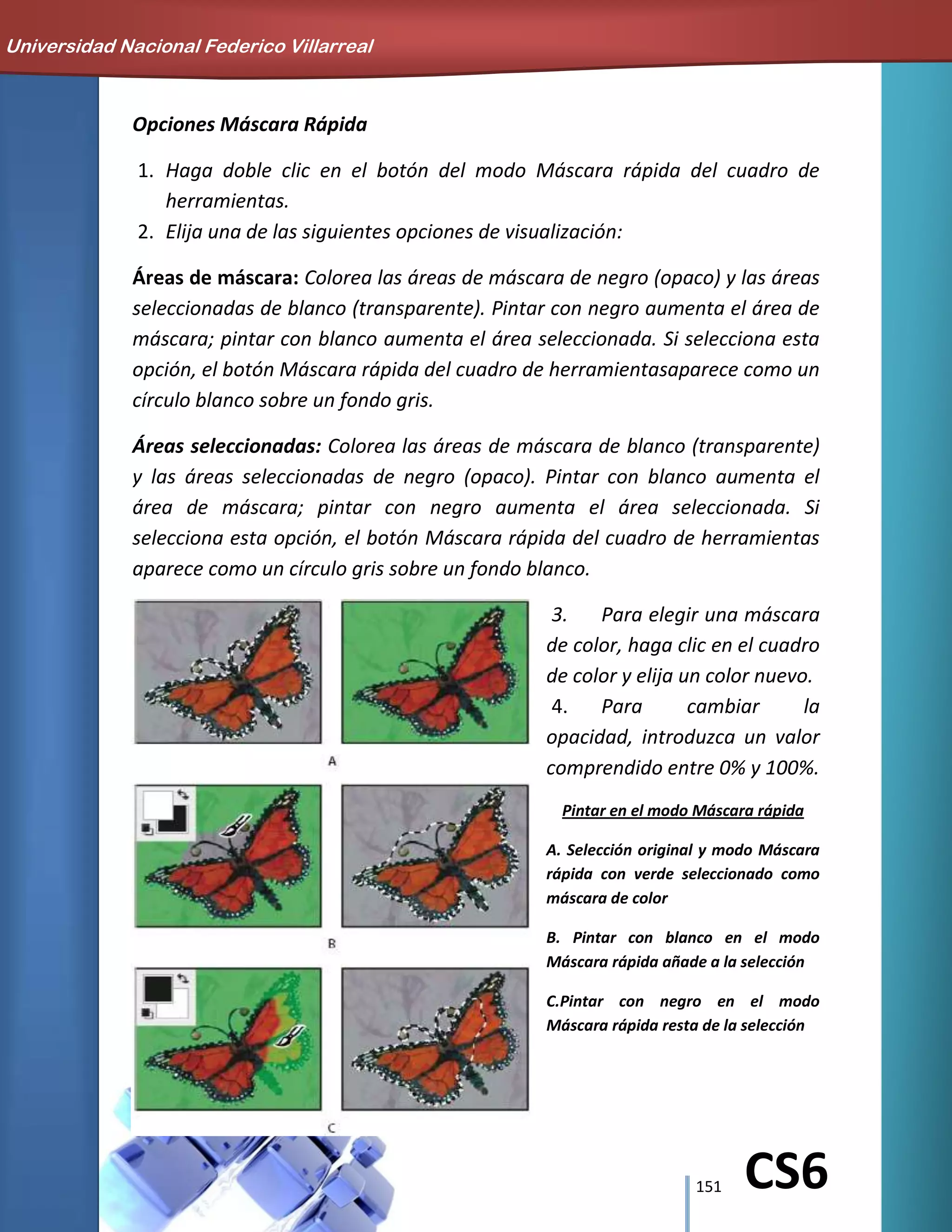 Universidad Nacional Federico Villarreal

Opciones Máscara Rápida

1. Haga doble clic en el botón del modo Máscara rápida del cuadro de herramientas.
2. Elija una de las siguientes opciones de visualización:

Áreas de máscara: Colorea las áreas de máscara de negro (opaco) y las áreas seleccionadas de blanco (transparente). Pintar con negro aumenta el área de máscara; pintar con blanco aumenta el área seleccionada. Si selecciona esta opción, el botón Máscara rápida del cuadro de herramientasaparece como un círculo blanco sobre un fondo gris.

Áreas seleccionadas: Colorea las áreas de máscara de blanco (transparente) y las áreas seleccionadas de negro (opaco). Pintar con blanco aumenta el área de máscara; pintar con negro aumenta el área seleccionada. Si selecciona esta opción, el botón Máscara rápida del cuadro de herramientas aparece como un círculo gris sobre un fondo blanco.

A

B

C

3. Para elegir una máscara de color, haga clic en el cuadro de color y elija un color nuevo.
4. Para cambiar la opacidad, introduzca un valor comprendido entre 0% y 100%.

Pintar en el modo Máscara rápida

A. Selección original y modo Máscara rápida con verde seleccionado como máscara de color

B. Pintar con blanco en el modo Máscara rápida añade a la selección

C.Pintar con negro en el modo Máscara rápida resta de la selección

151 CS6