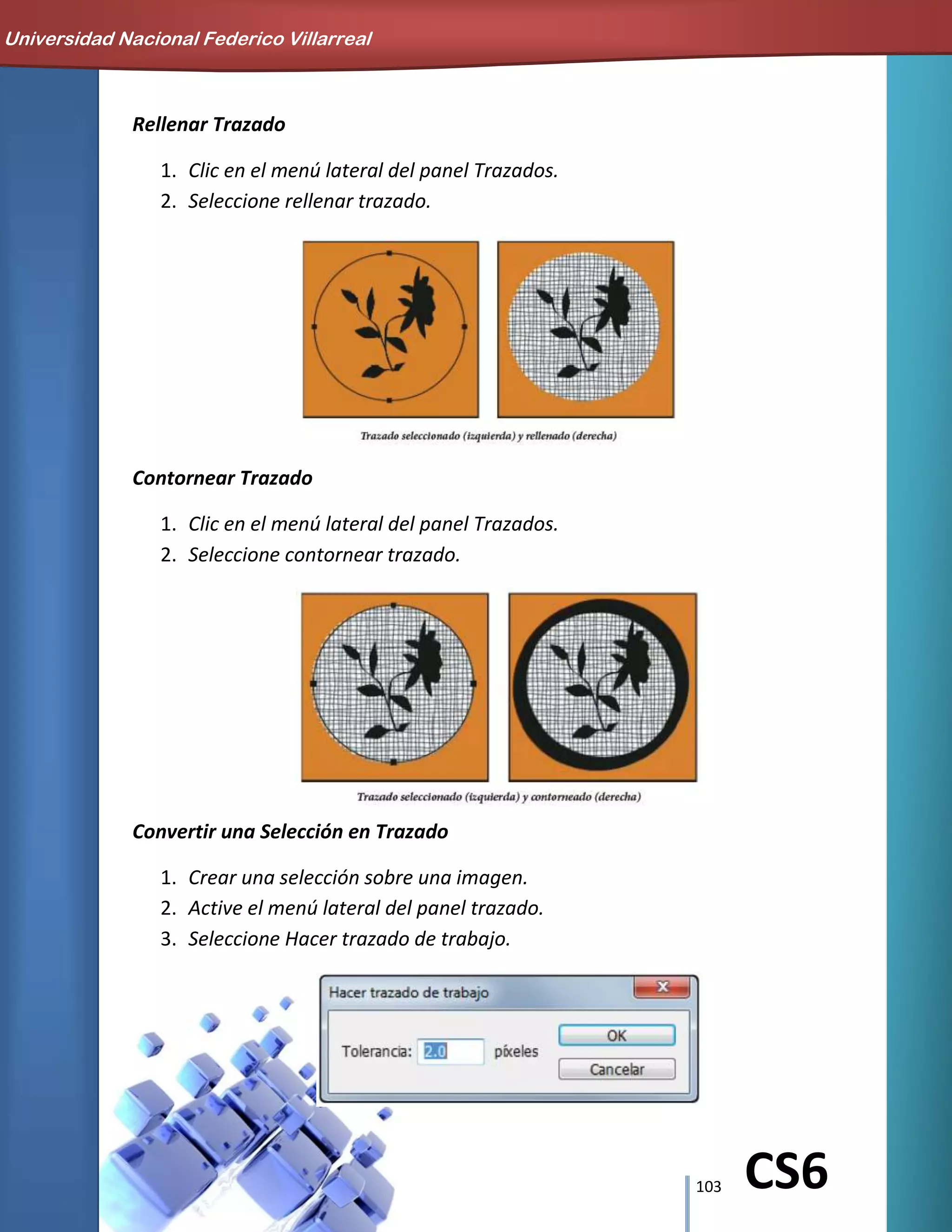 Universidad Nacional Federico Villarreal

Rellenar Trazado

1. Clic en el menú lateral del panel Trazados.
2. Seleccione rellenar trazado.

Trazado seleccionado (izquierda) y rellenado (derecha)

Contornear Trazado

1. Clic en el menú lateral del panel Trazados.
2. Seleccione contornear trazado.

Trazado seleccionado (izquierda) y contorneado (derecha)

Convertir una Selección en Trazado

1. Crear una selección sobre una imagen.
2. Active el menú lateral del panel trazado.
3. Seleccione Hacer trazado de trabajo.

Hacer trazado de trabajo

Tolerancia: 2.0 píxeles

OK

Cancelar

103

CS6