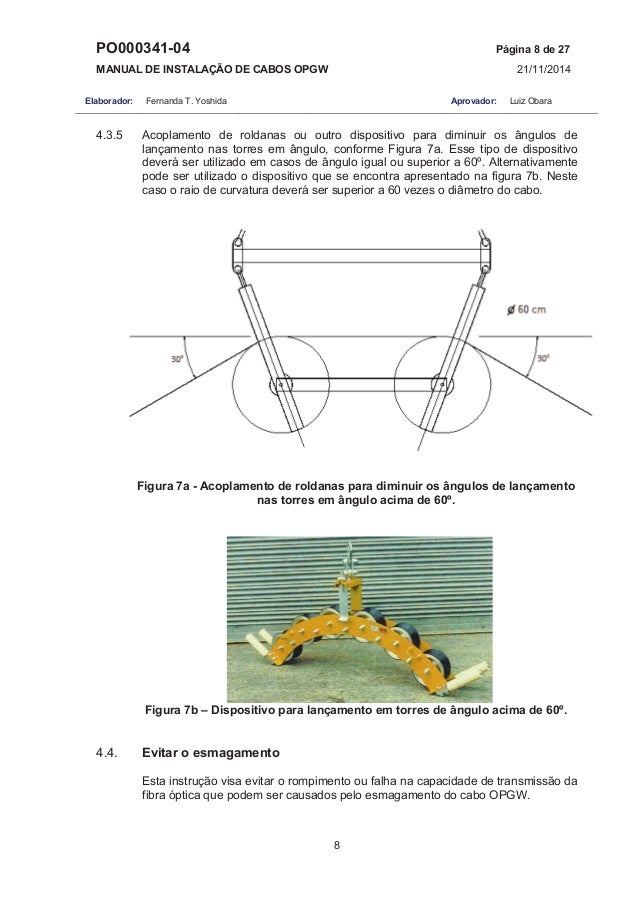 PO000341-04 Página 8 de 27

MANUAL DE INSTALAÇÃO DE CABOS OPGW 21/11/2014

Elaborador: Fernanda T. Yoshida Aprovador: Luiz Obara

4.3.5 Acoplamento de roldanas ou outro dispositivo para diminuir os ângulos de lançamento nas torres em ângulo, conforme Figura 7a. Esse tipo de dispositivo deverá ser utilizado em casos de ângulo igual ou superior a 60º. Alternativamente pode ser utilizado o dispositivo que se encontra apresentado na figura 7b. Neste caso o raio de curvatura deverá ser superior a 60 vezes o diâmetro do cabo.

ø 60 cm

30º

30º

Figura 7a - Acoplamento de roldanas para diminuir os ângulos de lançamento nas torres em ângulo acima de 60º.

Figura 7b – Dispositivo para lançamento em torres de ângulo acima de 60º.

4.4. Evitar o esmagamento

Esta instrução visa evitar o rompimento ou falha na capacidade de transmissão da fibra óptica que podem ser causados pelo esmagamento do cabo OPGW.

8