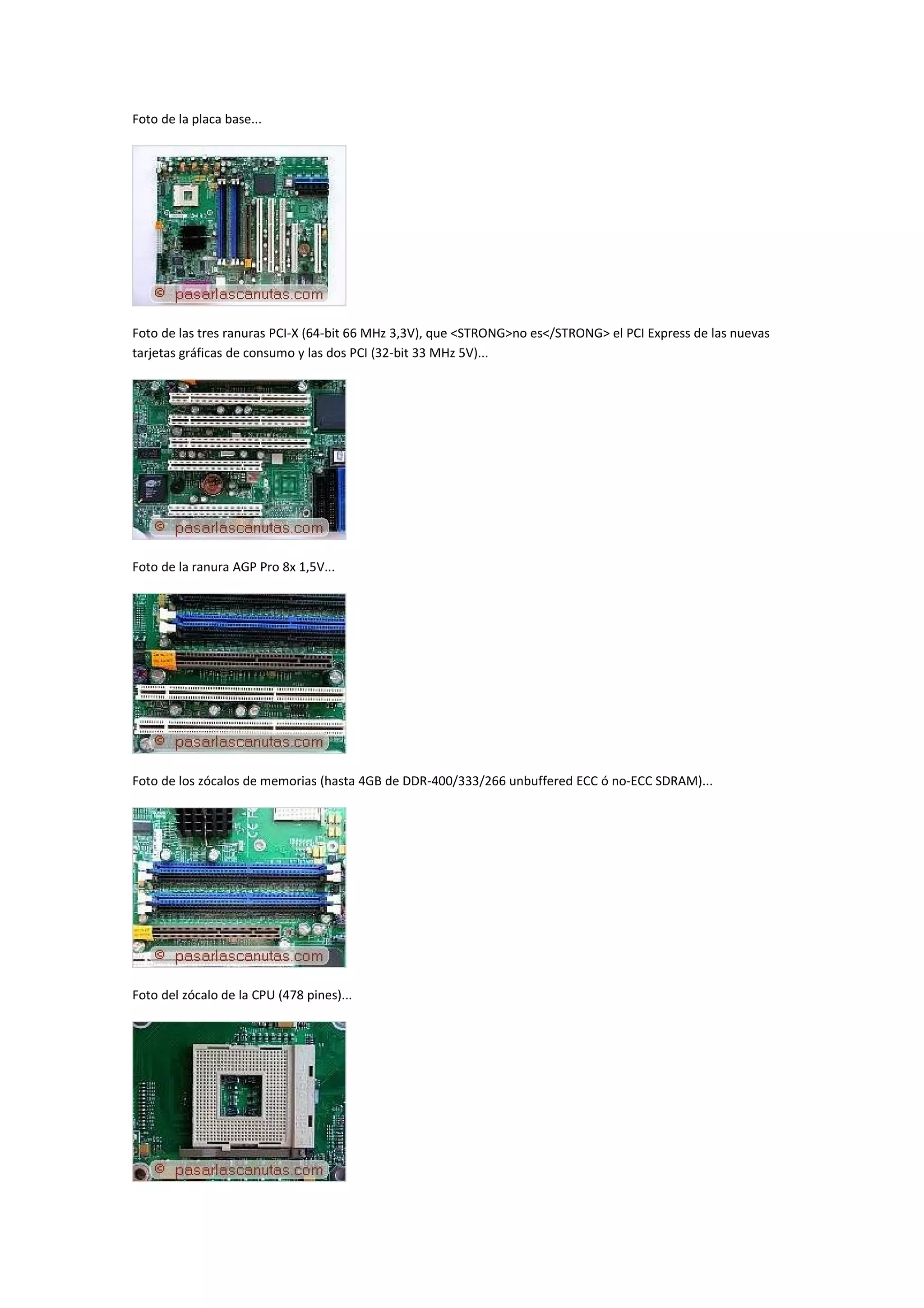 Foto de la placa base...

© pasarlascanutas.com

Foto de las tres ranuras PCI-X (64-bit 66 MHz 3,3V), que <STRONG>no es</STRONG> el PCI Express de las nuevas tarjetas gráficas de consumo y las dos PCI (32-bit 33 MHz 5V)...

© pasarlascanutas.com

Foto de la ranura AGP Pro 8x 1,5V...

© pasarlascanutas.com

Foto de los zócalos de memorias (hasta 4GB de DDR-400/333/266 unbuffered ECC ó no-ECC SDRAM)...

© pasarlascanutas.com

Foto del zócalo de la CPU (478 pines)...

© pasarlascanutas.com