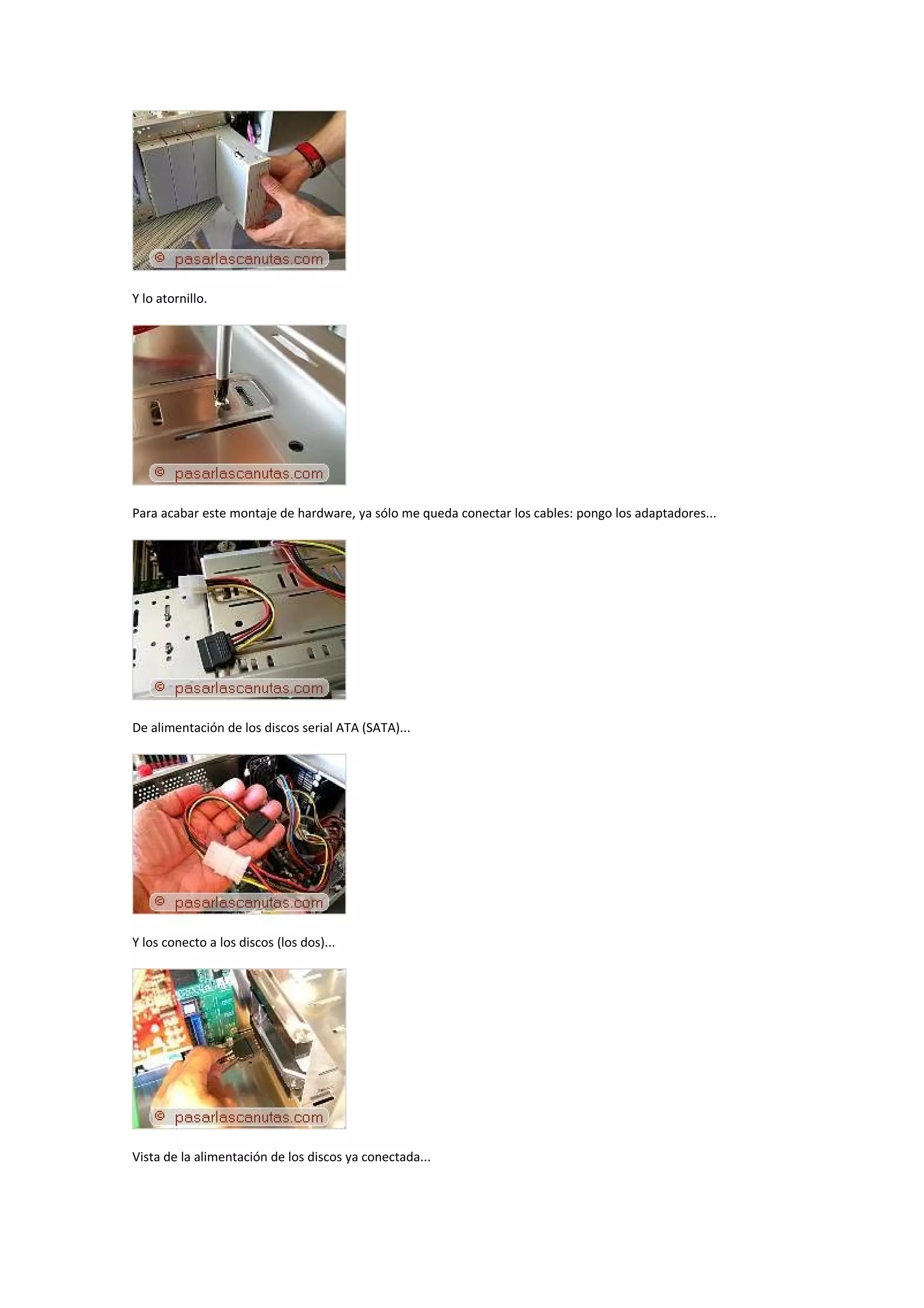 © pasarlascanutas.com

Y lo atornillo.

© pasarlascanutas.com

Para acabar este montaje de hardware, ya sólo me queda conectar los cables: pongo los adaptadores...

© pasarlascanutas.com

De alimentación de los discos serial ATA (SATA)...

© pasarlascanutas.com

Y los conecto a los discos (los dos)...

© pasarlascanutas.com

Vista de la alimentación de los discos ya conectada...