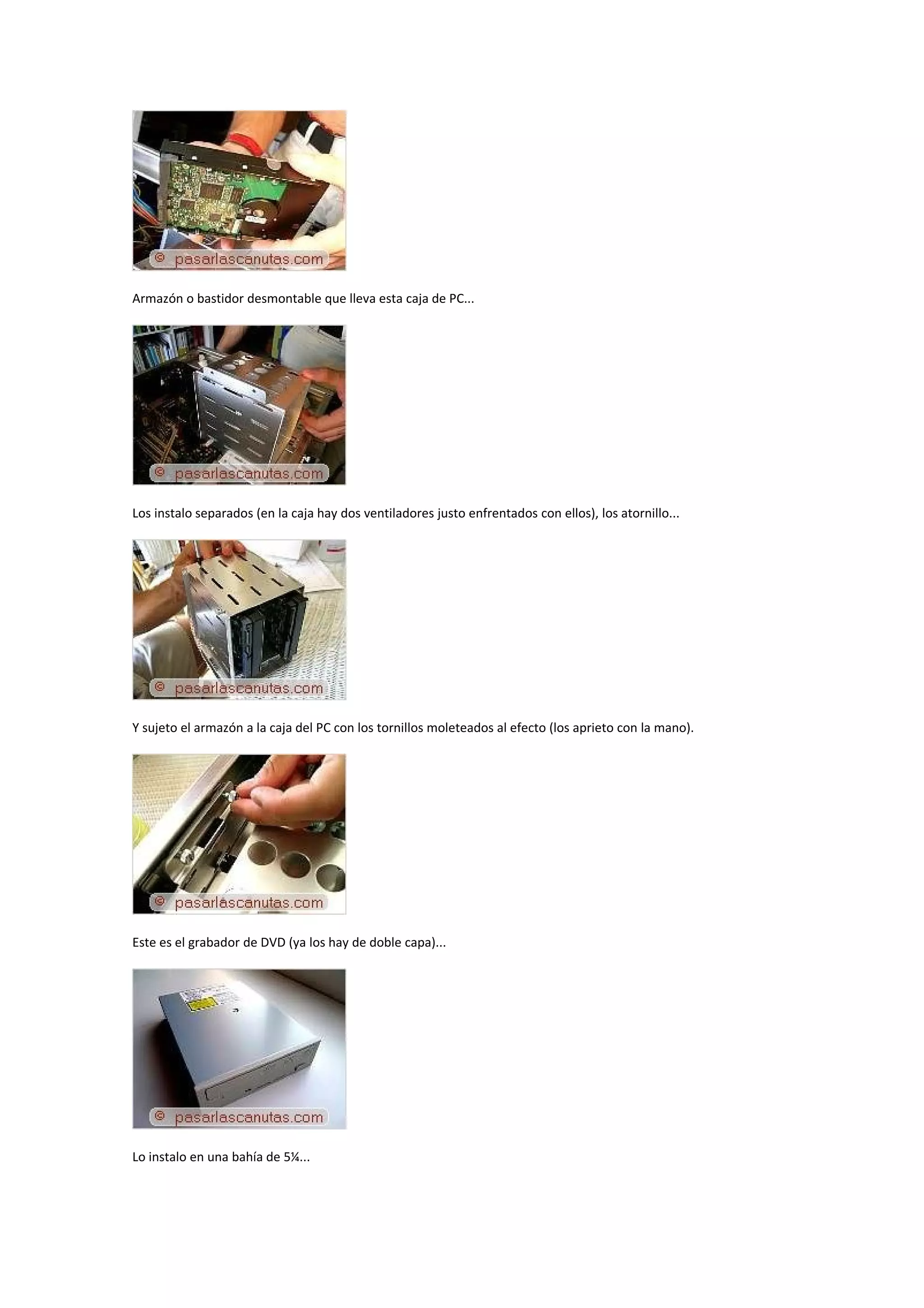 © pasarlascanutas.com

Armazón o bastidor desmontable que lleva esta caja de PC...

© pasarlascanutas.com

Los instalo separados (en la caja hay dos ventiladores justo enfrentados con ellos), los atornillo...

© pasarlascanutas.com

Y sujeto el armazón a la caja del PC con los tornillos moleteados al efecto (los aprieto con la mano).

© pasarlascanutas.com

Este es el grabador de DVD (ya los hay de doble capa)...

© pasarlascanutas.com

Lo instalo en una bahía de 5¼...