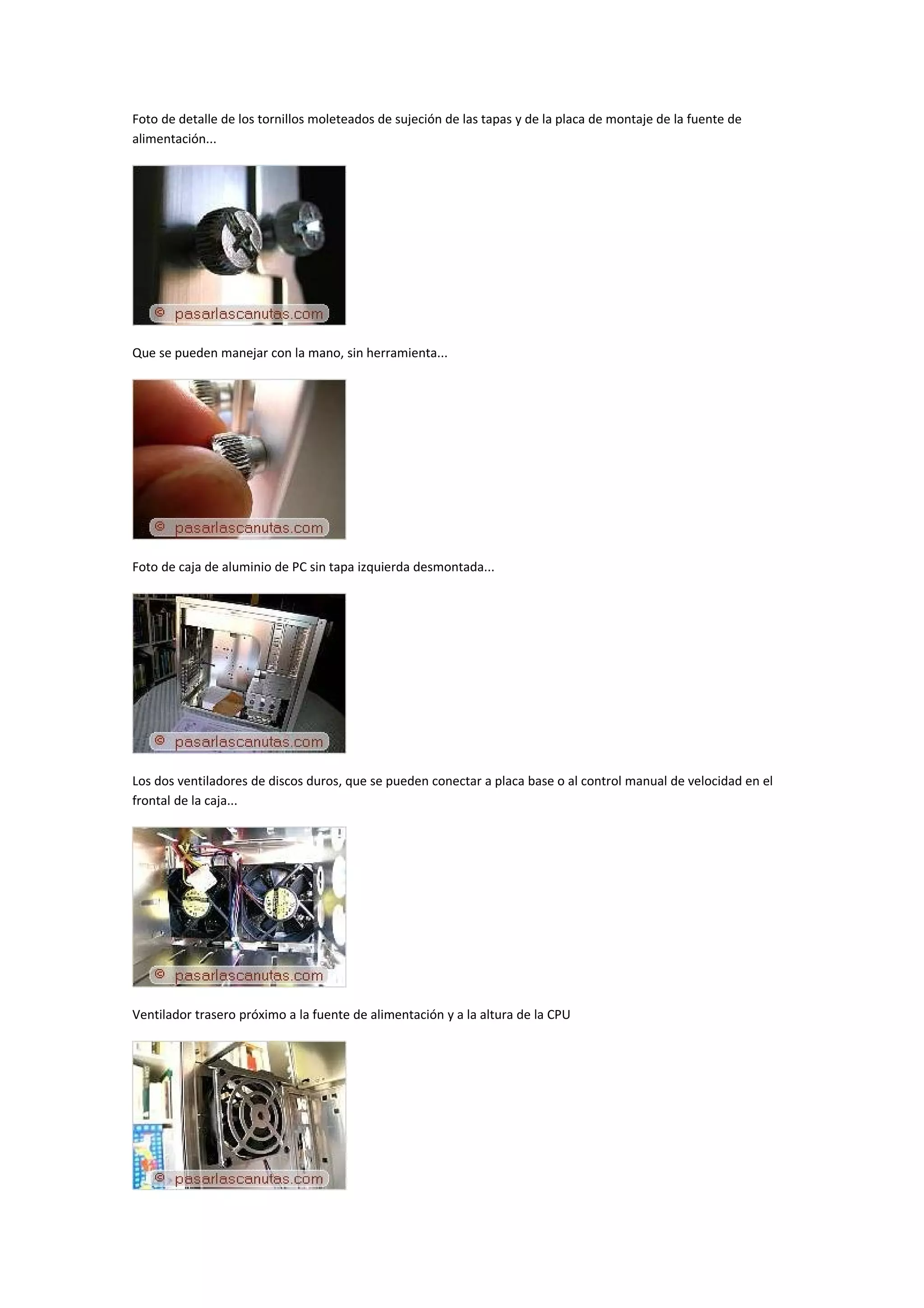 Foto de detalle de los tornillos moleteados de sujeción de las tapas y de la placa de montaje de la fuente de alimentación...

© pasarlascanutas.com

Que se pueden manejar con la mano, sin herramienta...

© pasarlascanutas.com

Foto de caja de aluminio de PC sin tapa izquierda desmontada...

© pasarlascanutas.com

Los dos ventiladores de discos duros, que se pueden conectar a placa base o al control manual de velocidad en el frontal de la caja...

© pasarlascanutas.com

Ventilador trasero próximo a la fuente de alimentación y a la altura de la CPU

© pasarlascanutas.com