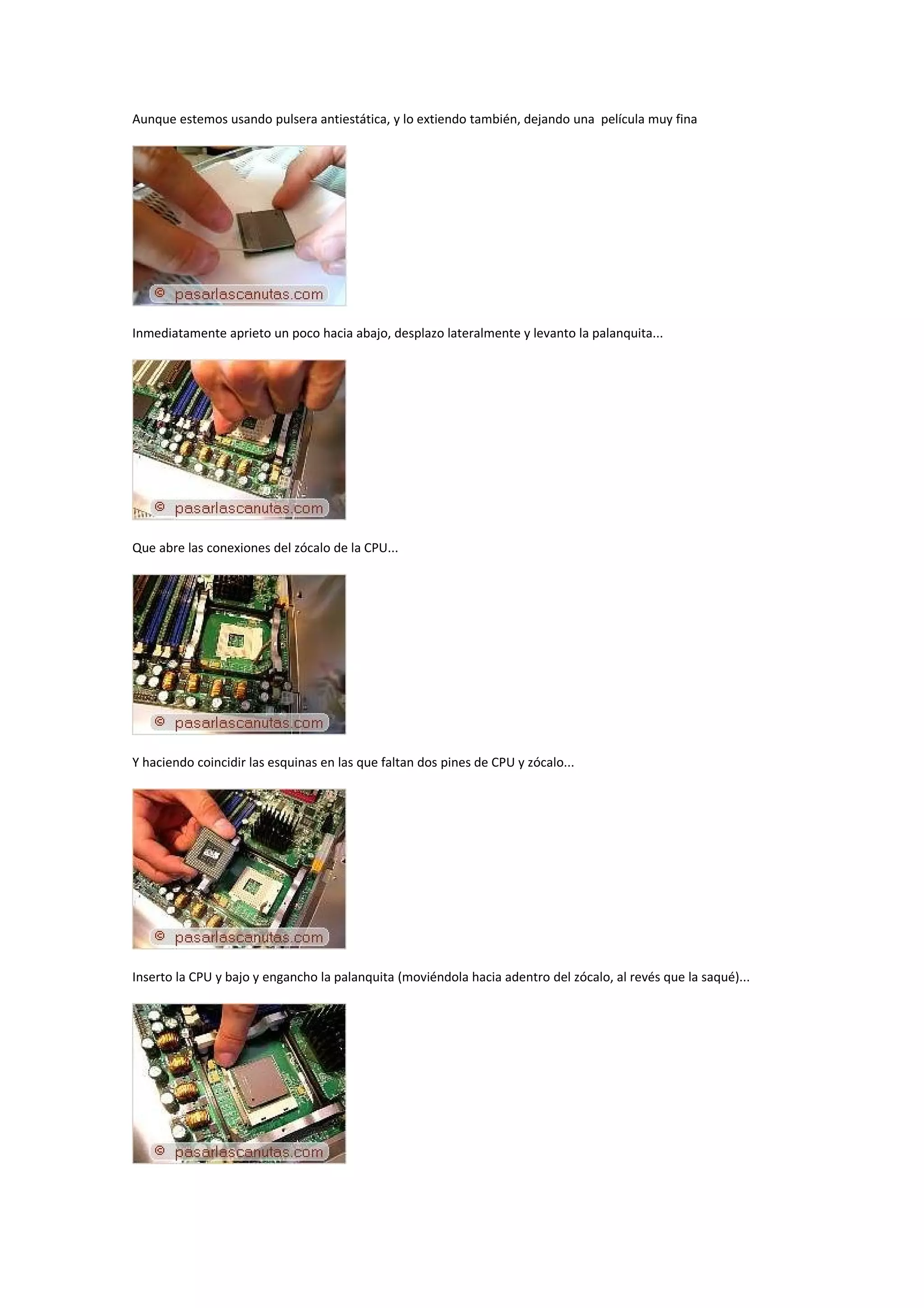 Aunque estemos usando pulsera antiestática, y lo extiendo también, dejando una película muy fina

© pasarlascanutas.com

Inmediatamente aprieto un poco hacia abajo, desplazo lateralmente y levanto la palanquita...

© pasarlascanutas.com

Que abre las conexiones del zócalo de la CPU...

© pasarlascanutas.com

Y haciendo coincidir las esquinas en las que faltan dos pines de CPU y zócalo...

© pasarlascanutas.com

Inserto la CPU y bajo y engancho la palanquita (moviéndola hacia adentro del zócalo, al revés que la saqué)...

© pasarlascanutas.com