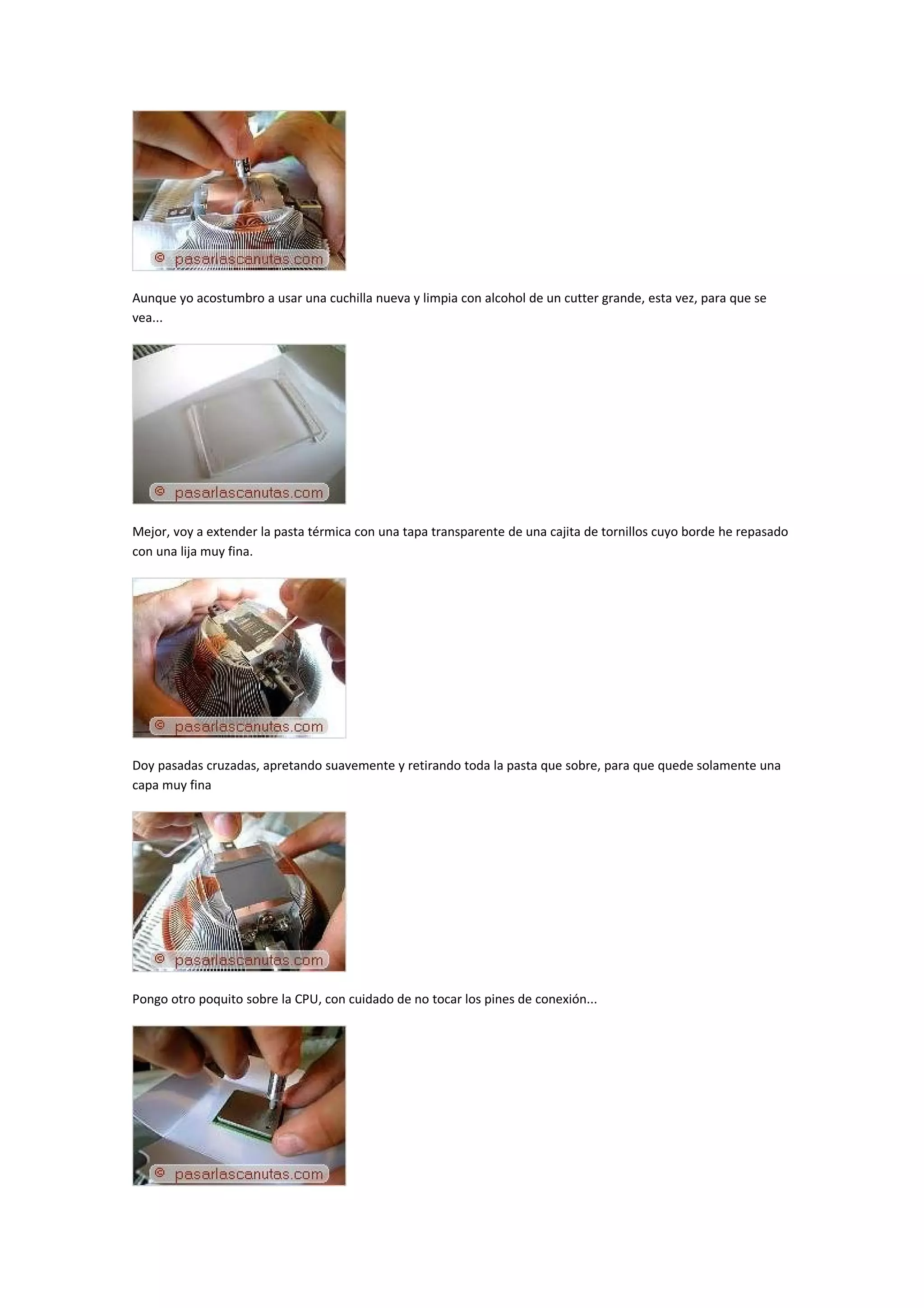 © pasarlascanutas.com

Aunque yo acostumbro a usar una cuchilla nueva y limpia con alcohol de un cutter grande, esta vez, para que se vea...

© pasarlascanutas.com

Mejor, voy a extender la pasta térmica con una tapa transparente de una cajita de tornillos cuyo borde he repasado con una lija muy fina.

© pasarlascanutas.com

Doy pasadas cruzadas, apretando suavemente y retirando toda la pasta que sobre, para que quede solamente una capa muy fina

© pasarlascanutas.com

Pongo otro poquito sobre la CPU, con cuidado de no tocar los pines de conexión...

© pasarlascanutas.com