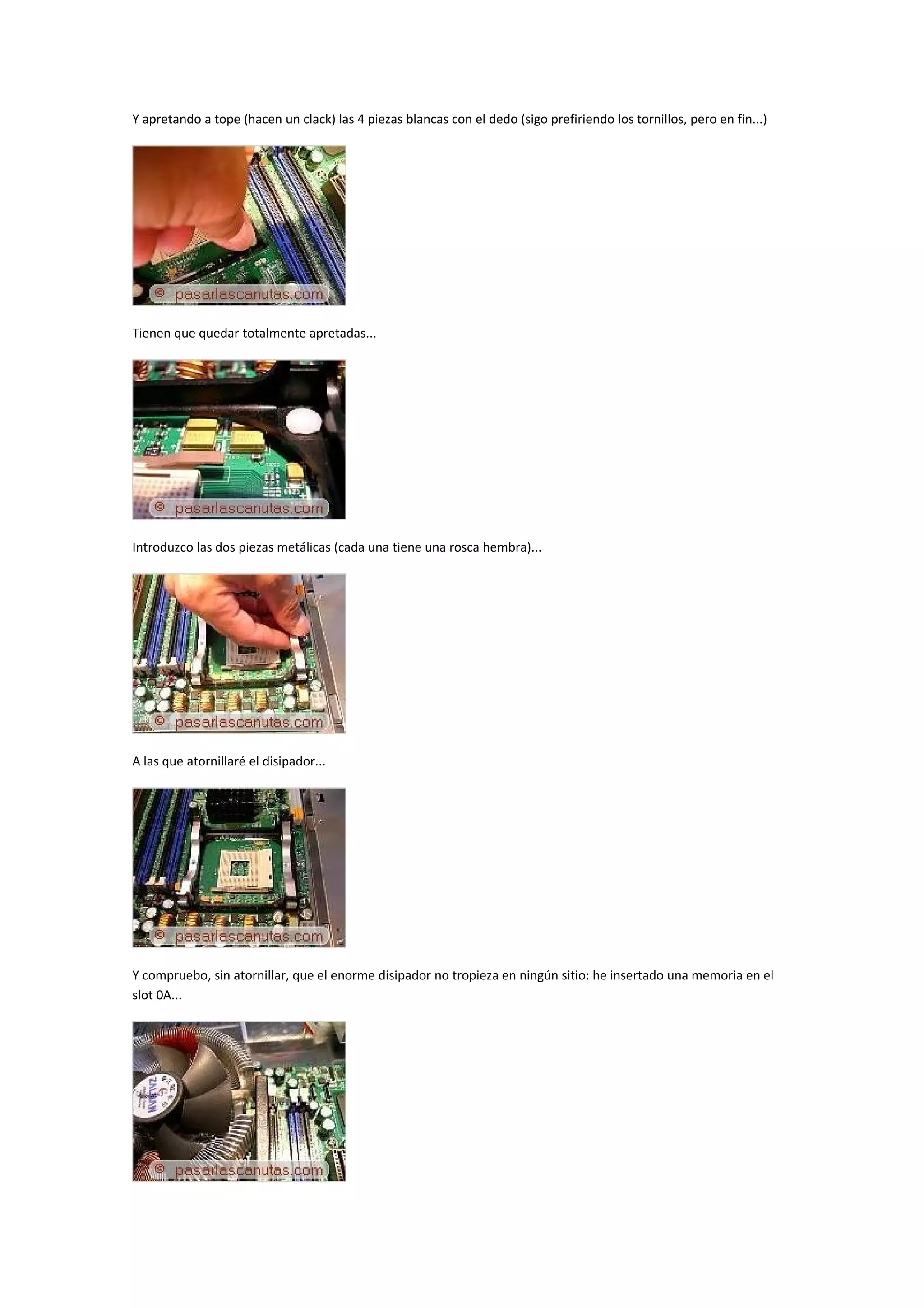 Y apretando a tope (hacen un clack) las 4 piezas blancas con el dedo (sigo prefiriendo los tornillos, pero en fin...)

© pasarlascanutas.com

Tienen que quedar totalmente apretadas...

© pasarlascanutas.com

Introduzco las dos piezas metálicas (cada una tiene una rosca hembra)...

© pasarlascanutas.com

A las que atornillaré el disipador...

© pasarlascanutas.com

Y compruebo, sin atornillar, que el enorme disipador no tropieza en ningún sitio: he insertado una memoria en el slot 0A...

ZALMAN

© pasarlascanutas.com