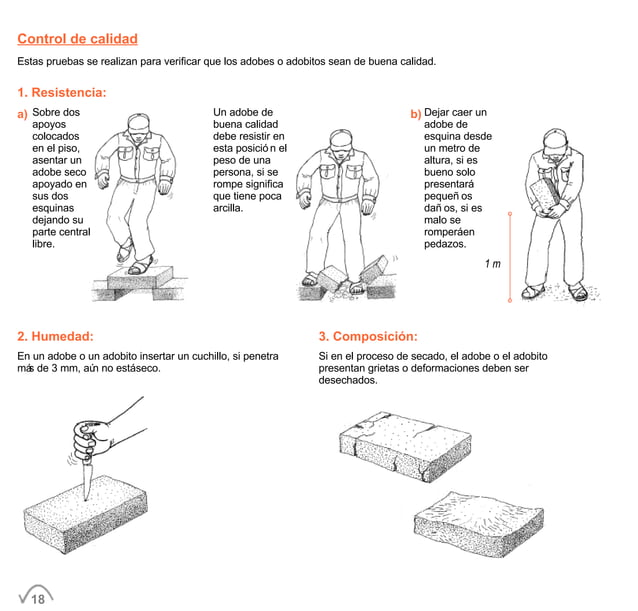 Control de calidad

Estas pruebas se realizan para verificar que los adobes o adobitos sean de buena calidad.

1. Resistencia:

a) Sobre dos apoyos colocados en el piso, asentar un adobe seco apoyado en sus dos esquinas dejando su parte central libre.

Un adobe de buena calidad debe resistir en esta posició n el peso de una persona, si se rompe significa que tiene poca arcilla.

b) Dejar caer un adobe de esquina desde un metro de altura, si es bueno solo presentará pequeñ os dañ os, si es malo se romperáen pedazos.

1 m

2. Humedad:

En un adobe o un adobito insertar un cuchillo, si penetra más de 3 mm, aún no estáseco.

3. Composición:

Si en el proceso de secado, el adobe o el adobito presentan grietas o deformaciones deben ser desechados.

18