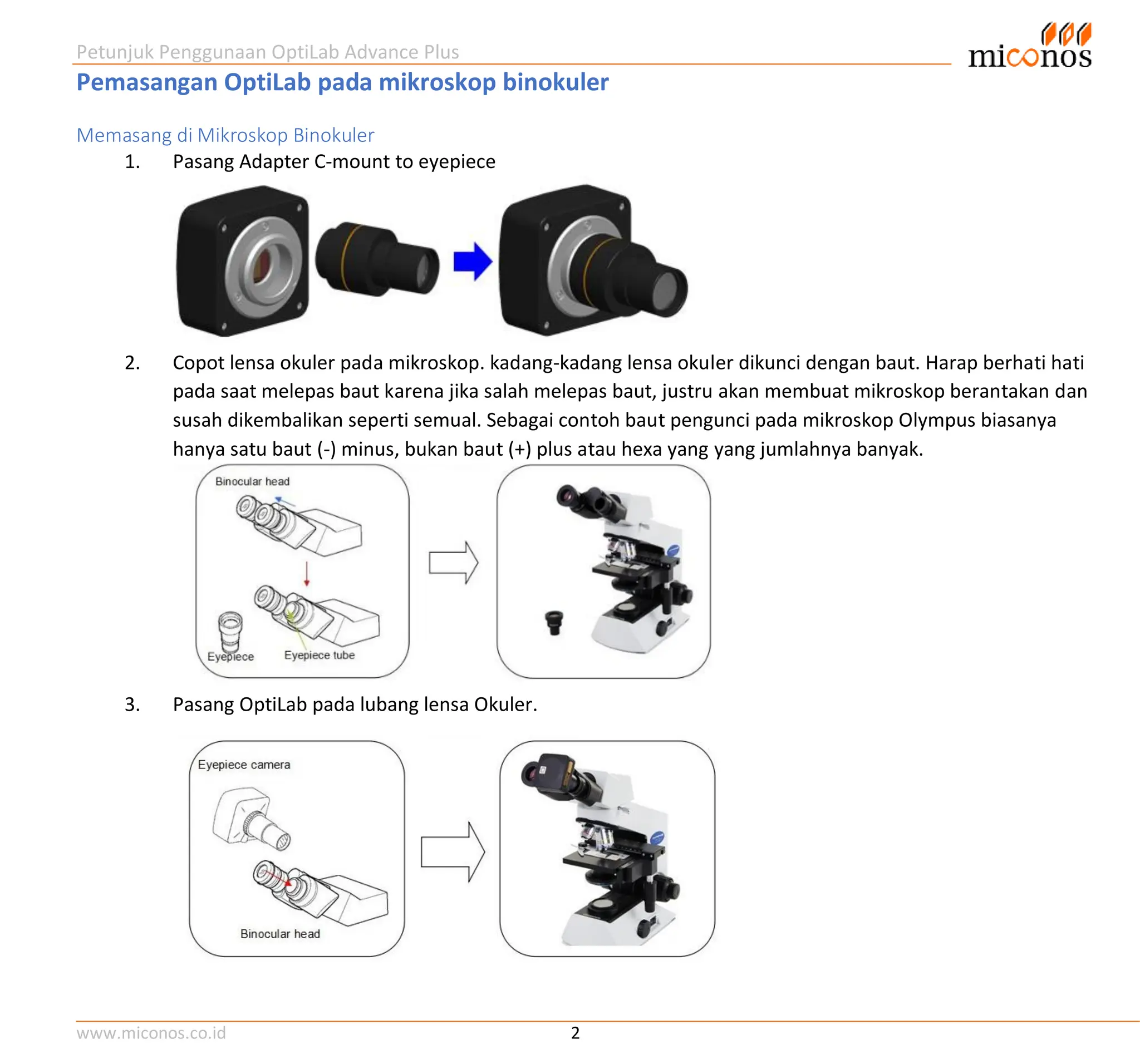 Petunjuk Penggunaan OptiLab Advance Plus

miconos

Pemasangan OptiLab pada mikroskop binokuler

Memasang di Mikroskop Binokuler

1. Pasang Adapter C-mount to eyepiece

2. Copot lensa okuler pada mikroskop. kadang-kadang lensa okuler dikunci dengan baut. Harap berhati hati pada saat melepas baut karena jika salah melepas baut, justru akan membuat mikroskop berantakan dan susah dikembalikan seperti semual. Sebagai contoh baut pengunci pada mikroskop Olympus biasanya hanya satu baut (-) minus, bukan baut (+) plus atau hexa yang yang jumlahnya banyak.

Binocular head

Eyepiece

Eyepiece tube

3. Pasang OptiLab pada lubang lensa Okuler.

Eyepiece camera

Binocular head

www.miconos.co.id

2