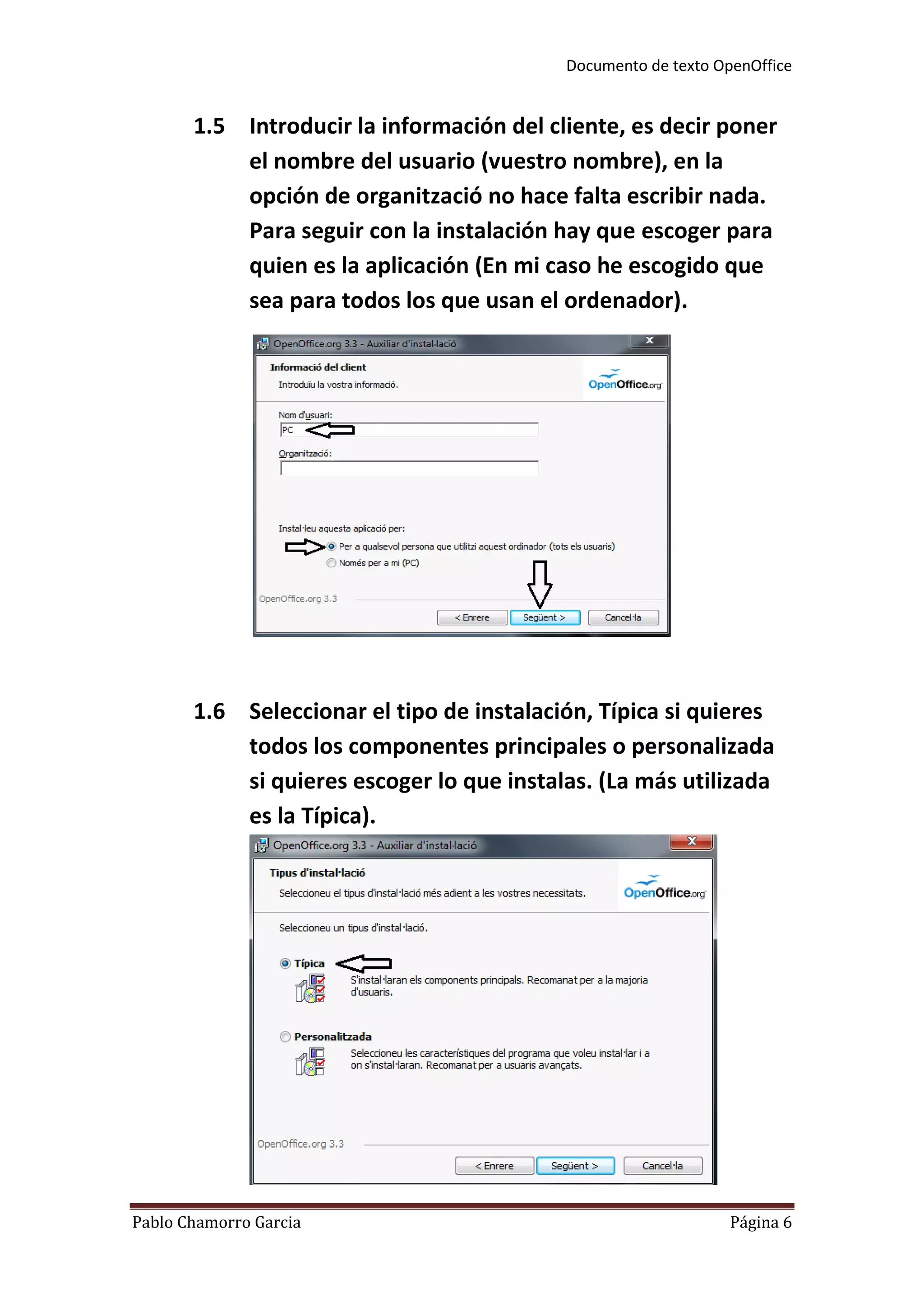 Documento de texto OpenOffice

1.5 Introducir la información del cliente, es decir poner el nombre del usuario (vuestro nombre), en la opción de organització no hace falta escribir nada. Para seguir con la instalación hay que escoger para quien es la aplicación (En mi caso he escogido que sea para todos los que usan el ordenador).

OpenOffice.org 3.3 - Auxiliar d'instal·lació

Informació del client

Introduïu la vostra informació.

OpenOffice.org

Nom d'usuari:

PC

Organització:

Instal·leu aquesta aplicació per:

Per a qualsevol persona que utilitzi aquest ordinador (tots els usuaris)

Només per a mi (PC)

OpenOffice.org 3.3

< Enrere

Següent >

Cancel·la

1.6 Seleccionar el tipo de instalación, Típica si quieres todos los componentes principales o personalizada si quieres escoger lo que instalas. (La más utilizada es la Típica).

OpenOffice.org 3.3 - Auxiliar d'instal·lació

Tipus d'instal·lació

Seleccioneu el tipus d'instal·lació més adient a les vostres necessitats.

OpenOffice.org

Seleccioneu un tipus d'instal·lació.

Típica

S'instal·laran els components principals. Recomanat per a la majoria d'usuaris.

Personalitzada

Seleccioneu les característiques del programa que voleu instal·lar i a on s'instal·laran. Recomanat per a usuaris avançats.

OpenOffice.org 3.3

< Enrere

Següent >

Cancel·la

Pablo Chamorro Garcia

Página 6