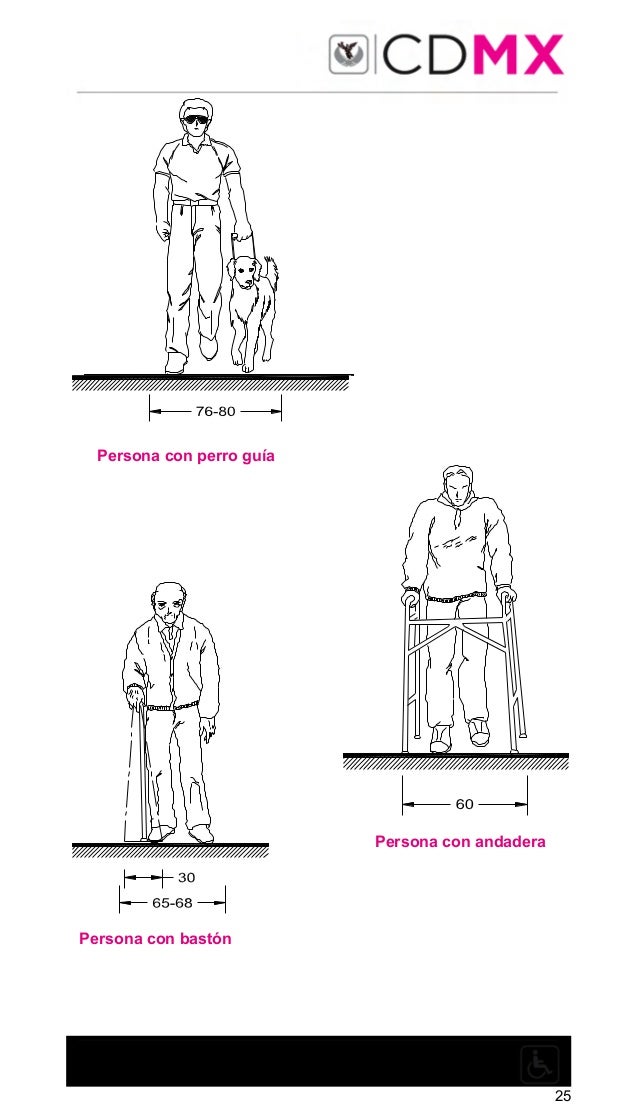 CDMX

76-80

Persona con perro guía

60

Persona con andadera

30

65-68

Persona con bastón

25