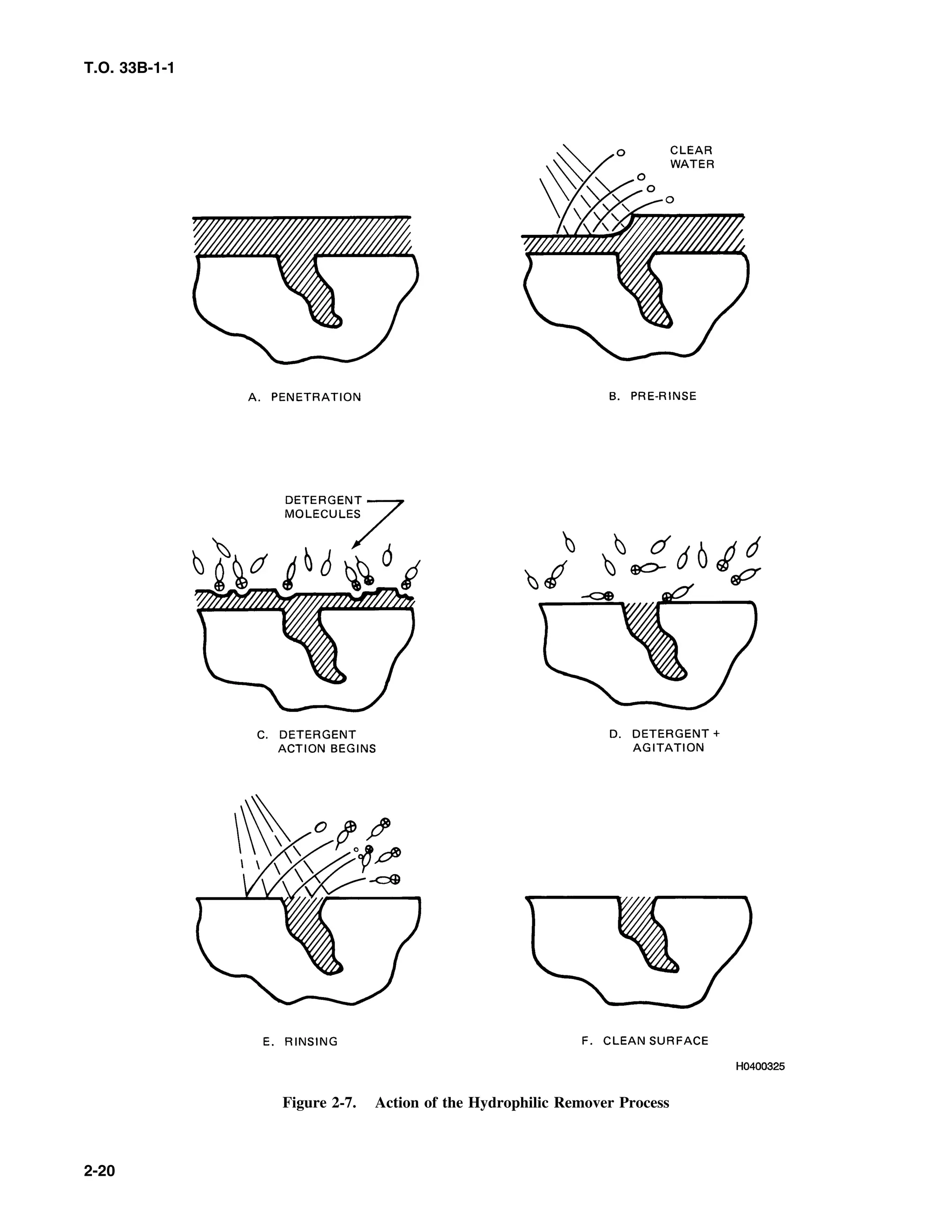 T.O. 33B-1-1

CLEAR WATER

A. PENETRATION

B. PRE-RINSE

DETERGENT MOLECULES

C. DETERGENT ACTION BEGINS

D. DETERGENT + AGITATION

E. RINSING

F. CLEAN SURFACE

H0400325

Figure 2-7. Action of the Hydrophilic Remover Process

2-20