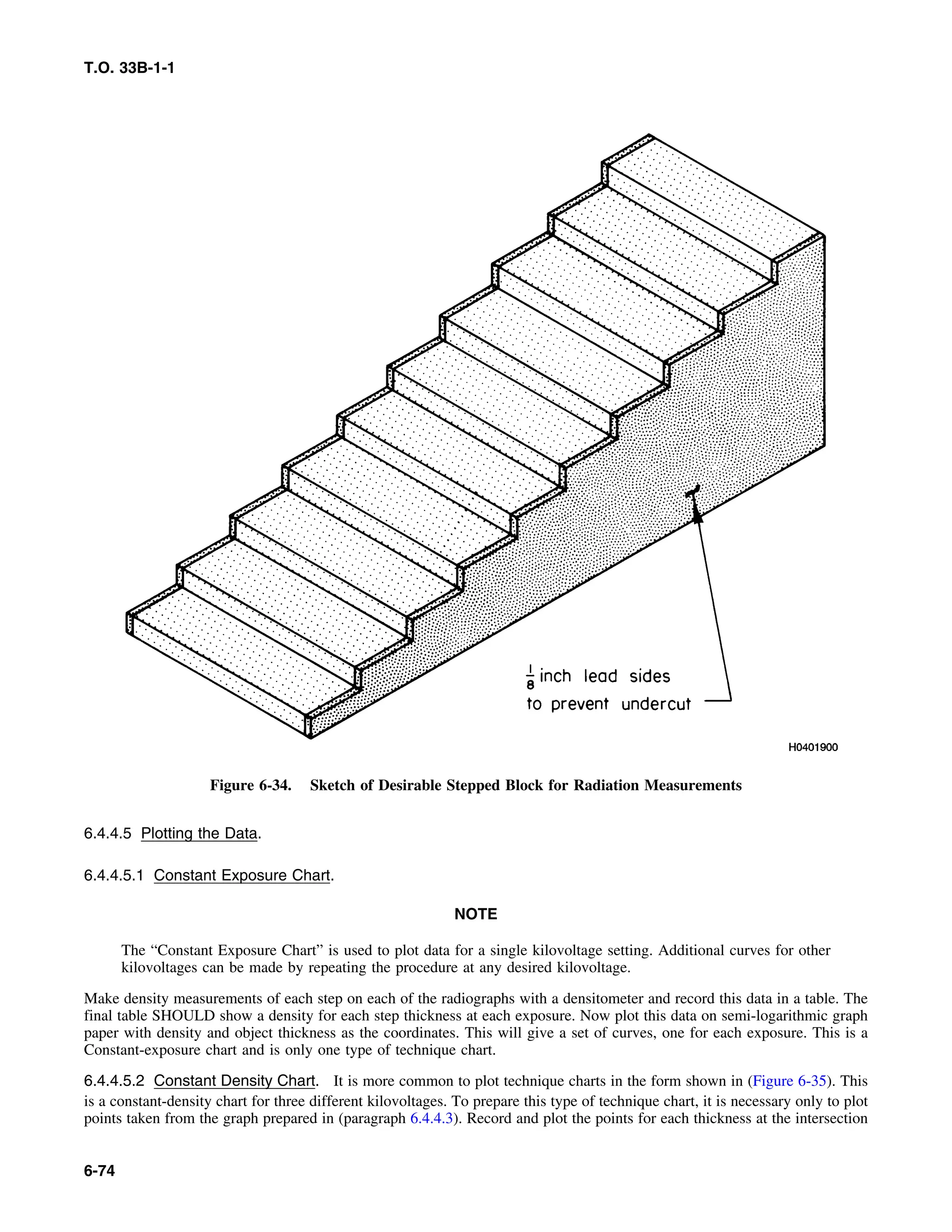 T.O. 33B-1-1

$\frac{1}{8}$ inch lead sides to prevent undercut

H0401900

Figure 6-34. Sketch of Desirable Stepped Block for Radiation Measurements

6.4.4.5 Plotting the Data.

6.4.4.5.1 Constant Exposure Chart.

NOTE

The “Constant Exposure Chart” is used to plot data for a single kilovoltage setting. Additional curves for other kilovoltages can be made by repeating the procedure at any desired kilovoltage.

Make density measurements of each step on each of the radiographs with a densitometer and record this data in a table. The final table SHOULD show a density for each step thickness at each exposure. Now plot this data on semi-logarithmic graph paper with density and object thickness as the coordinates. This will give a set of curves, one for each exposure. This is a Constant-exposure chart and is only one type of technique chart.

6.4.4.5.2 Constant Density Chart. It is more common to plot technique charts in the form shown in (Figure 6-35). This is a constant-density chart for three different kilovoltages. To prepare this type of technique chart, it is necessary only to plot points taken from the graph prepared in (paragraph 6.4.4.3). Record and plot the points for each thickness at the intersection

6-74