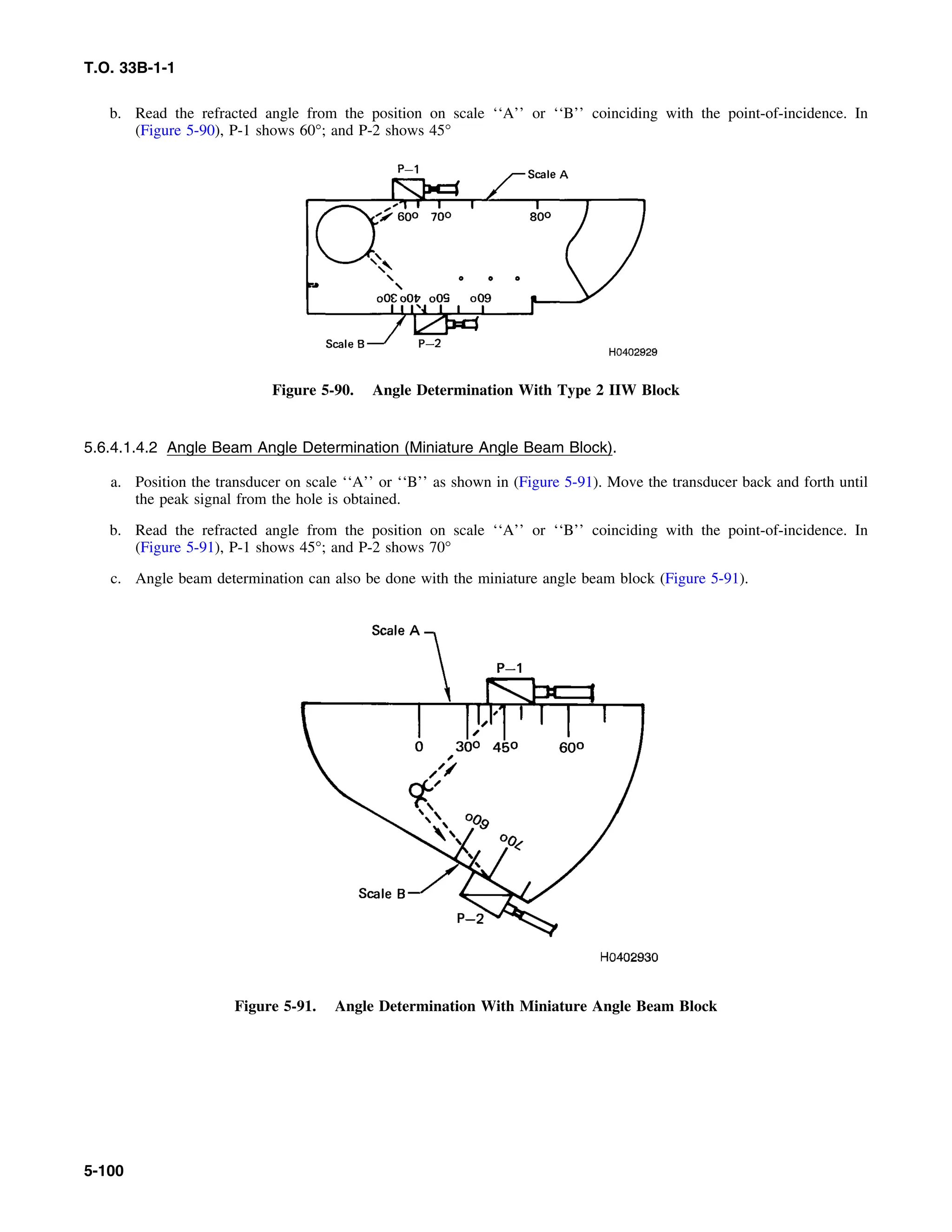 T.O. 33B-1-1

b. Read the refracted angle from the position on scale ‘‘A’’ or ‘‘B’’ coinciding with the point-of-incidence. In (Figure 5-90), P-1 shows 60°; and P-2 shows 45°

P–1
Scale A
60° 70° 80°
30° 40° 50° 60°
Scale B
P–2
H0402929

Figure 5-90. Angle Determination With Type 2 IIW Block

5.6.4.1.4.2 Angle Beam Angle Determination (Miniature Angle Beam Block).

a. Position the transducer on scale ‘‘A’’ or ‘‘B’’ as shown in (Figure 5-91). Move the transducer back and forth until the peak signal from the hole is obtained.

b. Read the refracted angle from the position on scale ‘‘A’’ or ‘‘B’’ coinciding with the point-of-incidence. In (Figure 5-91), P-1 shows 45°; and P-2 shows 70°

c. Angle beam determination can also be done with the miniature angle beam block (Figure 5-91).

Scale A
P–1
0 30° 45° 60°
60° 70°
Scale B
P–2
H0402930

Figure 5-91. Angle Determination With Miniature Angle Beam Block

5-100