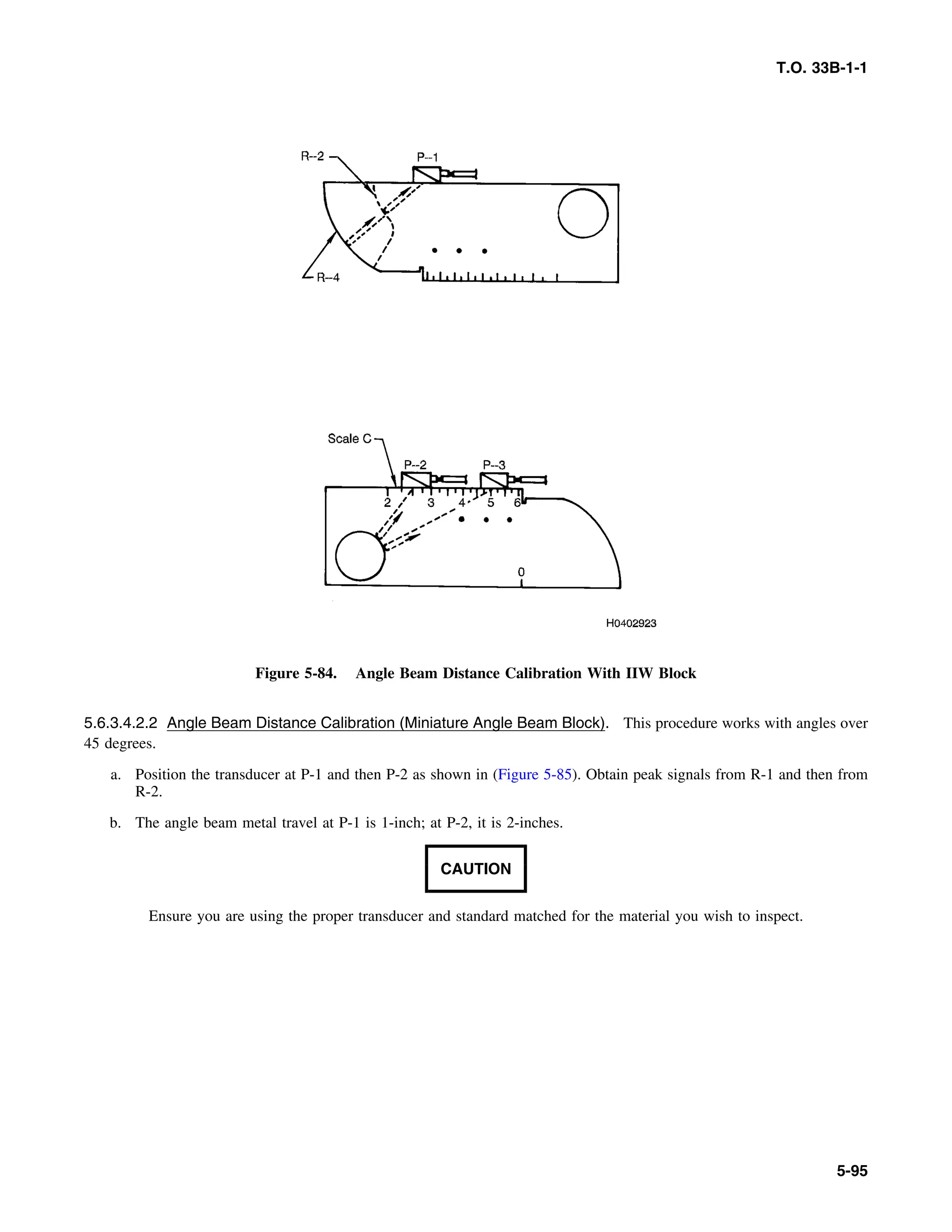 T.O. 33B-1-1

R--2
P--1
R--4

Scale C
P--2
P--3
2
3
4
5
6
0

H0402923

Figure 5-84. Angle Beam Distance Calibration With IIW Block

5.6.3.4.2.2 Angle Beam Distance Calibration (Miniature Angle Beam Block). This procedure works with angles over 45 degrees.

a. Position the transducer at P-1 and then P-2 as shown in (Figure 5-85). Obtain peak signals from R-1 and then from R-2.

b. The angle beam metal travel at P-1 is 1-inch; at P-2, it is 2-inches.

CAUTION

Ensure you are using the proper transducer and standard matched for the material you wish to inspect.

5-95