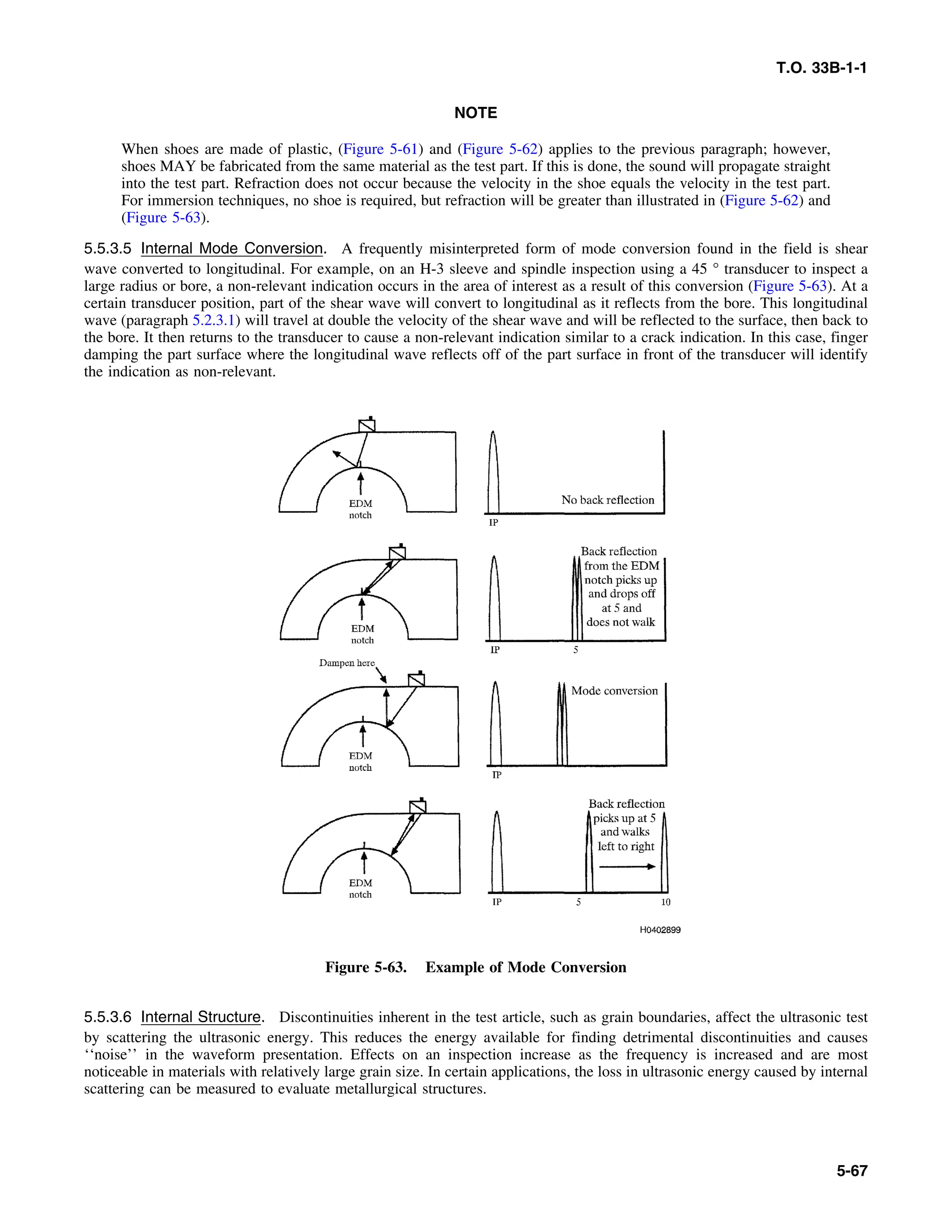 T.O. 33B-1-1

NOTE

When shoes are made of plastic, (Figure 5-61) and (Figure 5-62) applies to the previous paragraph; however, shoes MAY be fabricated from the same material as the test part. If this is done, the sound will propagate straight into the test part. Refraction does not occur because the velocity in the shoe equals the velocity in the test part. For immersion techniques, no shoe is required, but refraction will be greater than illustrated in (Figure 5-62) and (Figure 5-63).

5.5.3.5 Internal Mode Conversion. A frequently misinterpreted form of mode conversion found in the field is shear wave converted to longitudinal. For example, on an H-3 sleeve and spindle inspection using a 45 ° transducer to inspect a large radius or bore, a non-relevant indication occurs in the area of interest as a result of this conversion (Figure 5-63). At a certain transducer position, part of the shear wave will convert to longitudinal as it reflects from the bore. This longitudinal wave (paragraph 5.2.3.1) will travel at double the velocity of the shear wave and will be reflected to the surface, then back to the bore. It then returns to the transducer to cause a non-relevant indication similar to a crack indication. In this case, finger damping the part surface where the longitudinal wave reflects off of the part surface in front of the transducer will identify the indication as non-relevant.

EDM notch

No back reflection

IP

EDM notch

Back reflection from the EDM notch picks up and drops off at 5 and does not walk

IP 5

Dampen here

EDM notch

Mode conversion

IP

EDM notch

Back reflection picks up at 5 and walks left to right

IP 5 10

H0402899

Figure 5-63. Example of Mode Conversion

5.5.3.6 Internal Structure. Discontinuities inherent in the test article, such as grain boundaries, affect the ultrasonic test by scattering the ultrasonic energy. This reduces the energy available for finding detrimental discontinuities and causes ‘‘noise’’ in the waveform presentation. Effects on an inspection increase as the frequency is increased and are most noticeable in materials with relatively large grain size. In certain applications, the loss in ultrasonic energy caused by internal scattering can be measured to evaluate metallurgical structures.

5-67