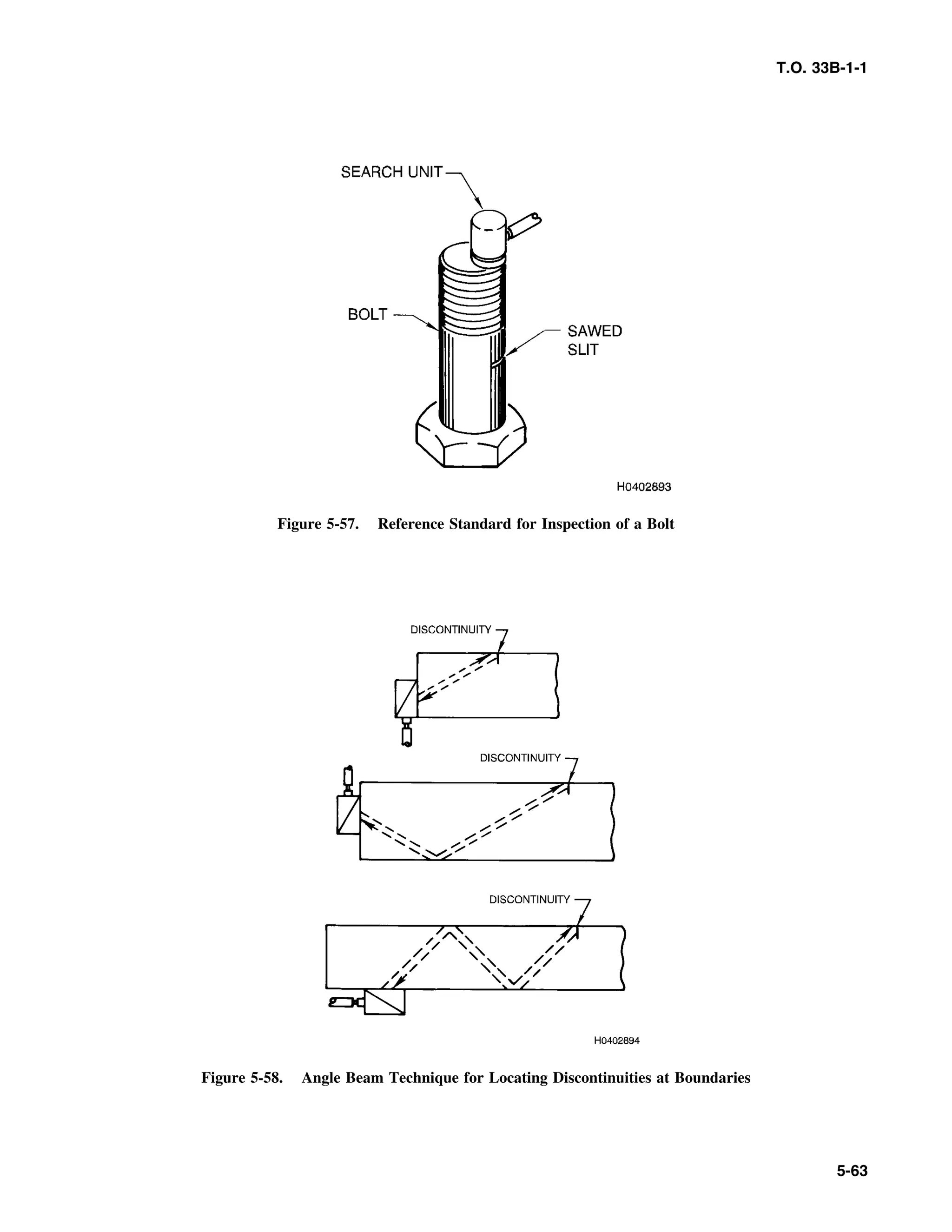 T.O. 33B-1-1

SEARCH UNIT

BOLT

SAWED SLIT

H0402893

Figure 5-57. Reference Standard for Inspection of a Bolt

DISCONTINUITY

DISCONTINUITY

DISCONTINUITY

H0402894

Figure 5-58. Angle Beam Technique for Locating Discontinuities at Boundaries

5-63