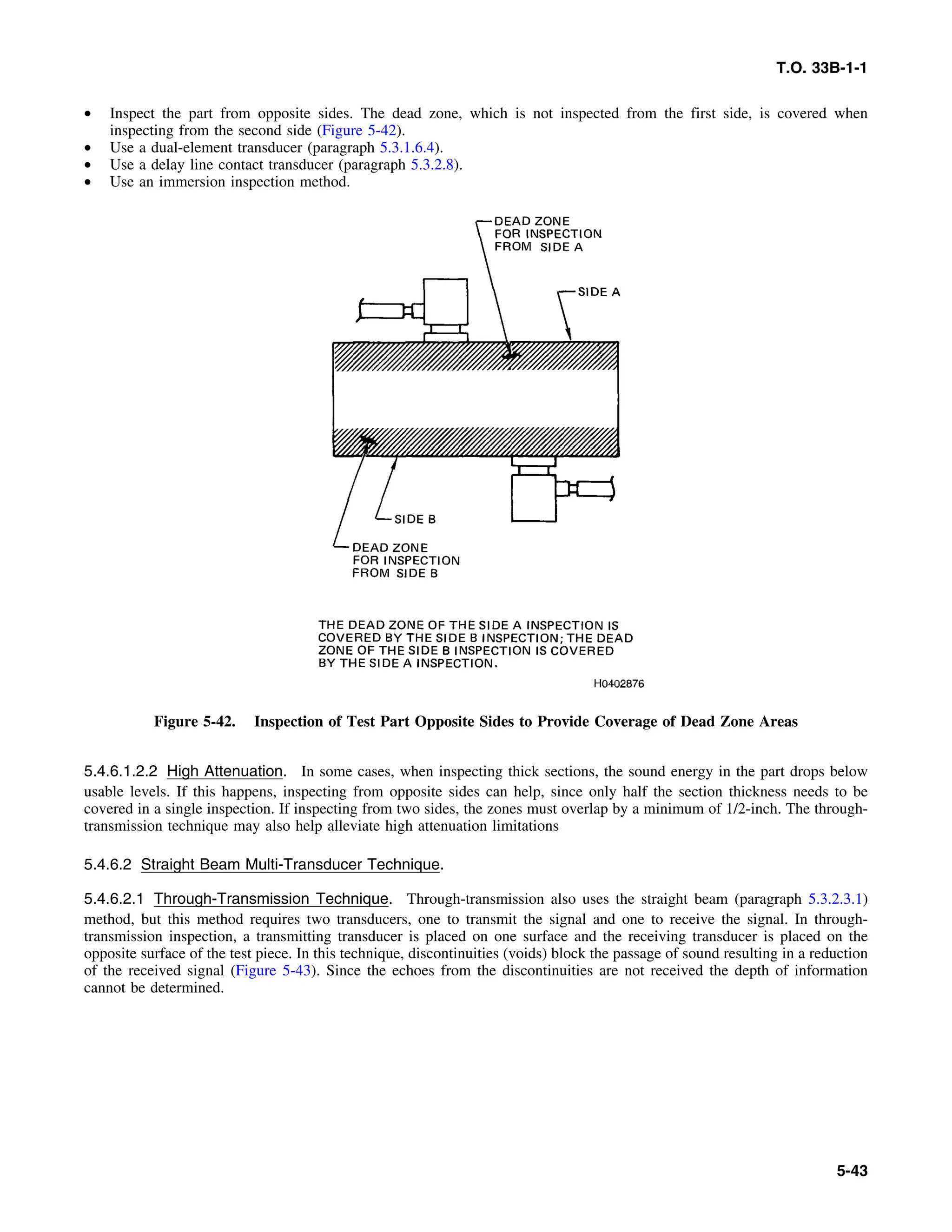 T.O. 33B-1-1

• Inspect the part from opposite sides. The dead zone, which is not inspected from the first side, is covered when inspecting from the second side (Figure 5-42).
• Use a dual-element transducer (paragraph 5.3.1.6.4).
• Use a delay line contact transducer (paragraph 5.3.2.8).
• Use an immersion inspection method.

DEAD ZONE FOR INSPECTION FROM SIDE A

SIDE A

SIDE B

DEAD ZONE FOR INSPECTION FROM SIDE B

THE DEAD ZONE OF THE SIDE A INSPECTION IS COVERED BY THE SIDE B INSPECTION; THE DEAD ZONE OF THE SIDE B INSPECTION IS COVERED BY THE SIDE A INSPECTION.

H0402876

Figure 5-42. Inspection of Test Part Opposite Sides to Provide Coverage of Dead Zone Areas

5.4.6.1.2.2 High Attenuation. In some cases, when inspecting thick sections, the sound energy in the part drops below usable levels. If this happens, inspecting from opposite sides can help, since only half the section thickness needs to be covered in a single inspection. If inspecting from two sides, the zones must overlap by a minimum of 1/2-inch. The through-transmission technique may also help alleviate high attenuation limitations

5.4.6.2 Straight Beam Multi-Transducer Technique.

5.4.6.2.1 Through-Transmission Technique. Through-transmission also uses the straight beam (paragraph 5.3.2.3.1) method, but this method requires two transducers, one to transmit the signal and one to receive the signal. In through-transmission inspection, a transmitting transducer is placed on one surface and the receiving transducer is placed on the opposite surface of the test piece. In this technique, discontinuities (voids) block the passage of sound resulting in a reduction of the received signal (Figure 5-43). Since the echoes from the discontinuities are not received the depth of information cannot be determined.

5-43