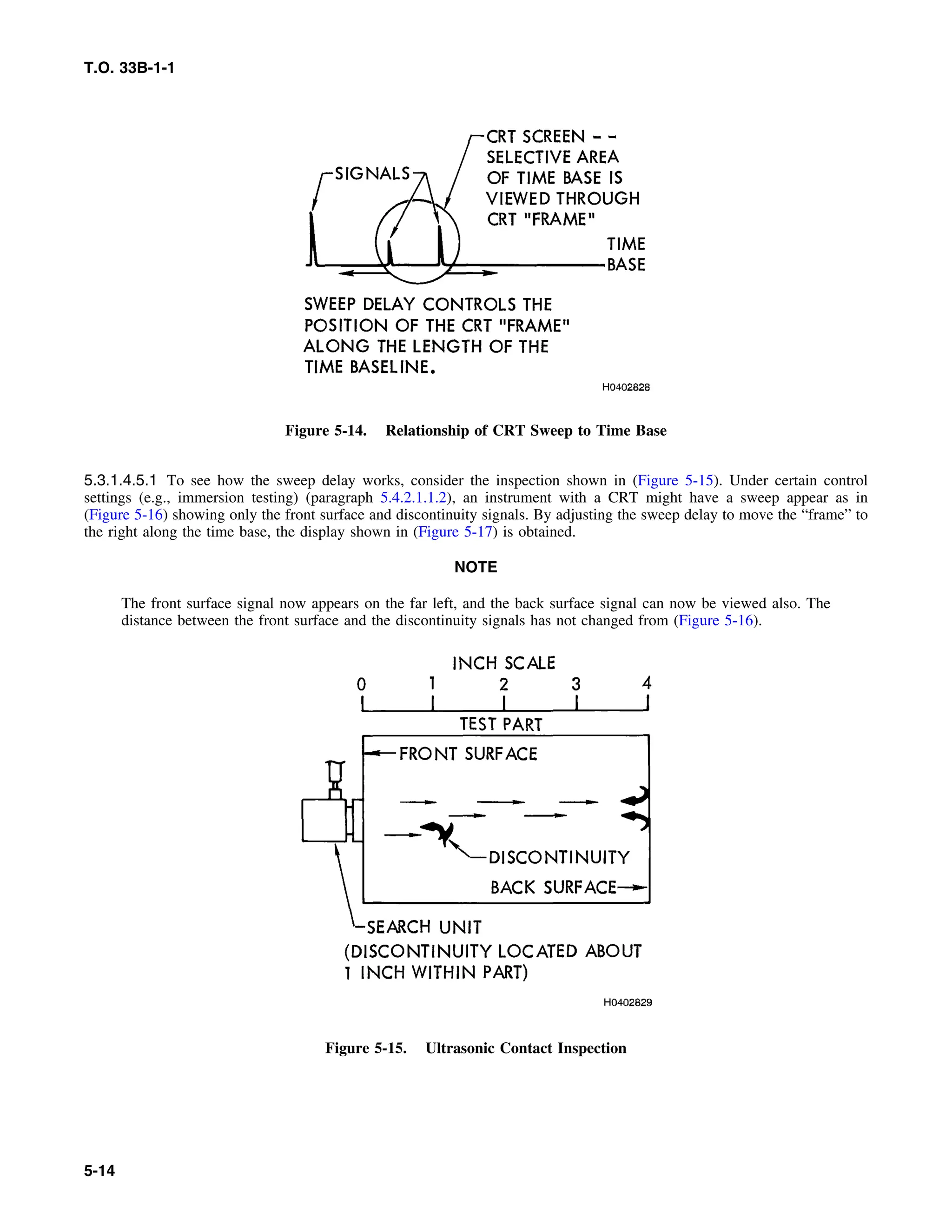 T.O. 33B-1-1

SIGNALS

CRT SCREEN - - SELECTIVE AREA OF TIME BASE IS VIEWED THROUGH CRT "FRAME"

TIME BASE

SWEEP DELAY CONTROLS THE POSITION OF THE CRT "FRAME" ALONG THE LENGTH OF THE TIME BASELINE.

H0402828

Figure 5-14. Relationship of CRT Sweep to Time Base

5.3.1.4.5.1 To see how the sweep delay works, consider the inspection shown in (Figure 5-15). Under certain control settings (e.g., immersion testing) (paragraph 5.4.2.1.1.2), an instrument with a CRT might have a sweep appear as in (Figure 5-16) showing only the front surface and discontinuity signals. By adjusting the sweep delay to move the “frame” to the right along the time base, the display shown in (Figure 5-17) is obtained.

NOTE

The front surface signal now appears on the far left, and the back surface signal can now be viewed also. The distance between the front surface and the discontinuity signals has not changed from (Figure 5-16).

INCH SCALE

0 1 2 3 4

TEST PART

FRONT SURFACE

DISCONTINUITY

BACK SURFACE

SEARCH UNIT
(DISCONTINUITY LOCATED ABOUT 1 INCH WITHIN PART)

H0402829

Figure 5-15. Ultrasonic Contact Inspection

5-14