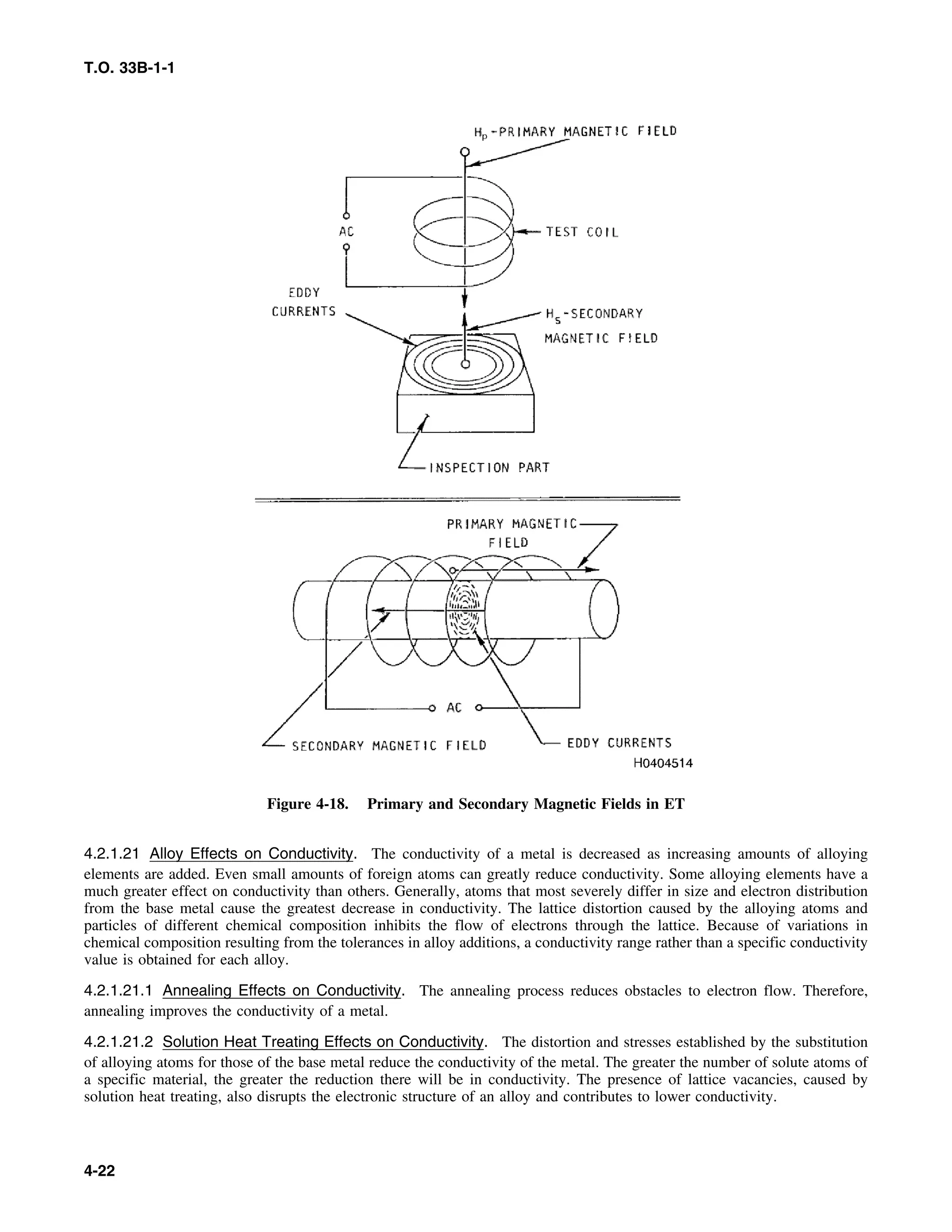 T.O. 33B-1-1

$H_p$-PRIMARY MAGNETIC FIELD

AC

TEST COIL

EDDY CURRENTS

$H_s$-SECONDARY MAGNETIC FIELD

INSPECTION PART

PRIMARY MAGNETIC FIELD

AC

SECONDARY MAGNETIC FIELD

EDDY CURRENTS

H0404514

Figure 4-18. Primary and Secondary Magnetic Fields in ET

4.2.1.21 Alloy Effects on Conductivity. The conductivity of a metal is decreased as increasing amounts of alloying elements are added. Even small amounts of foreign atoms can greatly reduce conductivity. Some alloying elements have a much greater effect on conductivity than others. Generally, atoms that most severely differ in size and electron distribution from the base metal cause the greatest decrease in conductivity. The lattice distortion caused by the alloying atoms and particles of different chemical composition inhibits the flow of electrons through the lattice. Because of variations in chemical composition resulting from the tolerances in alloy additions, a conductivity range rather than a specific conductivity value is obtained for each alloy.

4.2.1.21.1 Annealing Effects on Conductivity. The annealing process reduces obstacles to electron flow. Therefore, annealing improves the conductivity of a metal.

4.2.1.21.2 Solution Heat Treating Effects on Conductivity. The distortion and stresses established by the substitution of alloying atoms for those of the base metal reduce the conductivity of the metal. The greater the number of solute atoms of a specific material, the greater the reduction there will be in conductivity. The presence of lattice vacancies, caused by solution heat treating, also disrupts the electronic structure of an alloy and contributes to lower conductivity.

4-22