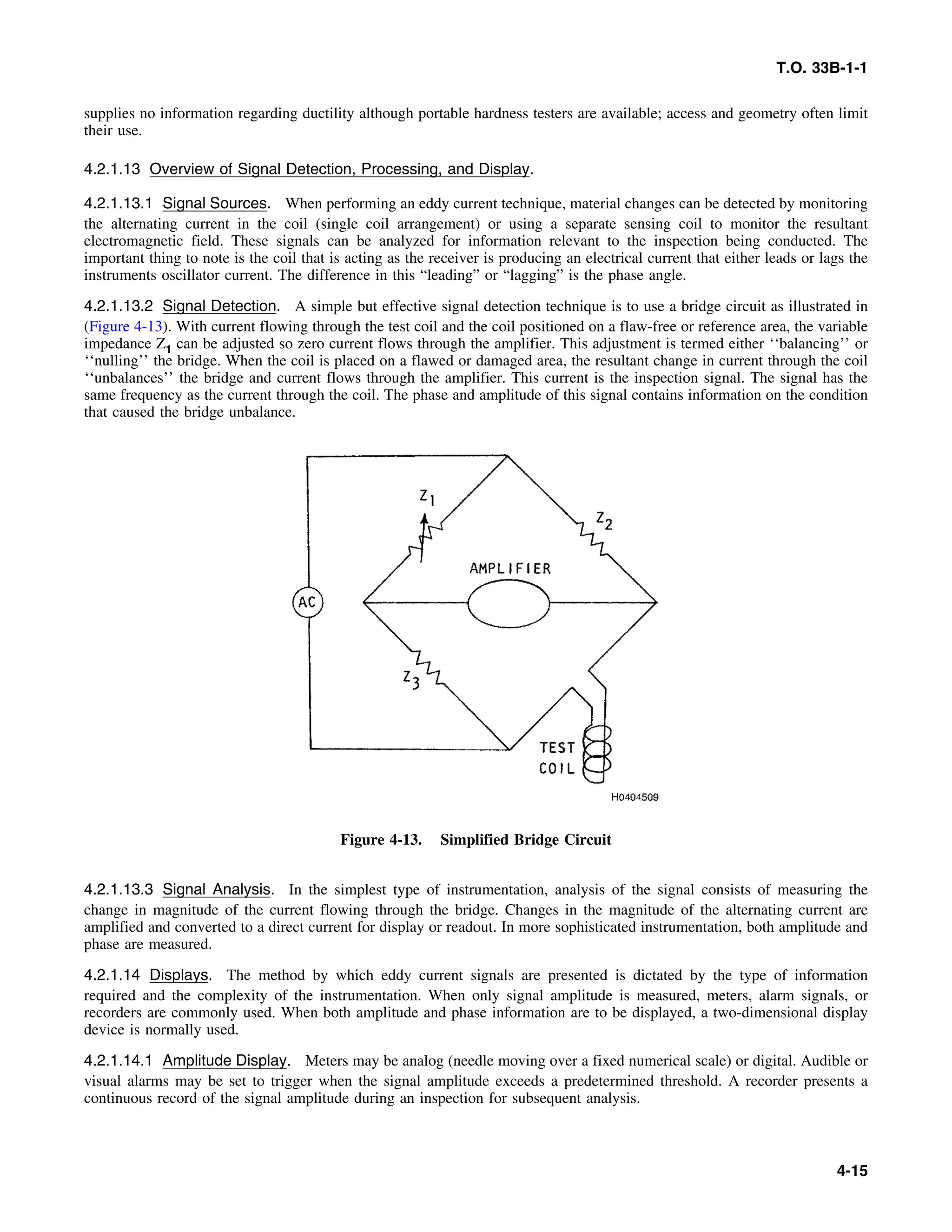 T.O. 33B-1-1

supplies no information regarding ductility although portable hardness testers are available; access and geometry often limit their use.

4.2.1.13 Overview of Signal Detection, Processing, and Display.

4.2.1.13.1 Signal Sources. When performing an eddy current technique, material changes can be detected by monitoring the alternating current in the coil (single coil arrangement) or using a separate sensing coil to monitor the resultant electromagnetic field. These signals can be analyzed for information relevant to the inspection being conducted. The important thing to note is the coil that is acting as the receiver is producing an electrical current that either leads or lags the instruments oscillator current. The difference in this “leading” or “lagging” is the phase angle.

4.2.1.13.2 Signal Detection. A simple but effective signal detection technique is to use a bridge circuit as illustrated in (Figure 4-13). With current flowing through the test coil and the coil positioned on a flaw-free or reference area, the variable impedance $Z_1$ can be adjusted so zero current flows through the amplifier. This adjustment is termed either ‘‘balancing’’ or ‘‘nulling’’ the bridge. When the coil is placed on a flawed or damaged area, the resultant change in current through the coil ‘‘unbalances’’ the bridge and current flows through the amplifier. This current is the inspection signal. The signal has the same frequency as the current through the coil. The phase and amplitude of this signal contains information on the condition that caused the bridge unbalance.

$Z_1$
$Z_2$
AMPLIFIER
AC
$Z_3$
TEST COIL
H0404509

Figure 4-13. Simplified Bridge Circuit

4.2.1.13.3 Signal Analysis. In the simplest type of instrumentation, analysis of the signal consists of measuring the change in magnitude of the current flowing through the bridge. Changes in the magnitude of the alternating current are amplified and converted to a direct current for display or readout. In more sophisticated instrumentation, both amplitude and phase are measured.

4.2.1.14 Displays. The method by which eddy current signals are presented is dictated by the type of information required and the complexity of the instrumentation. When only signal amplitude is measured, meters, alarm signals, or recorders are commonly used. When both amplitude and phase information are to be displayed, a two-dimensional display device is normally used.

4.2.1.14.1 Amplitude Display. Meters may be analog (needle moving over a fixed numerical scale) or digital. Audible or visual alarms may be set to trigger when the signal amplitude exceeds a predetermined threshold. A recorder presents a continuous record of the signal amplitude during an inspection for subsequent analysis.

4-15